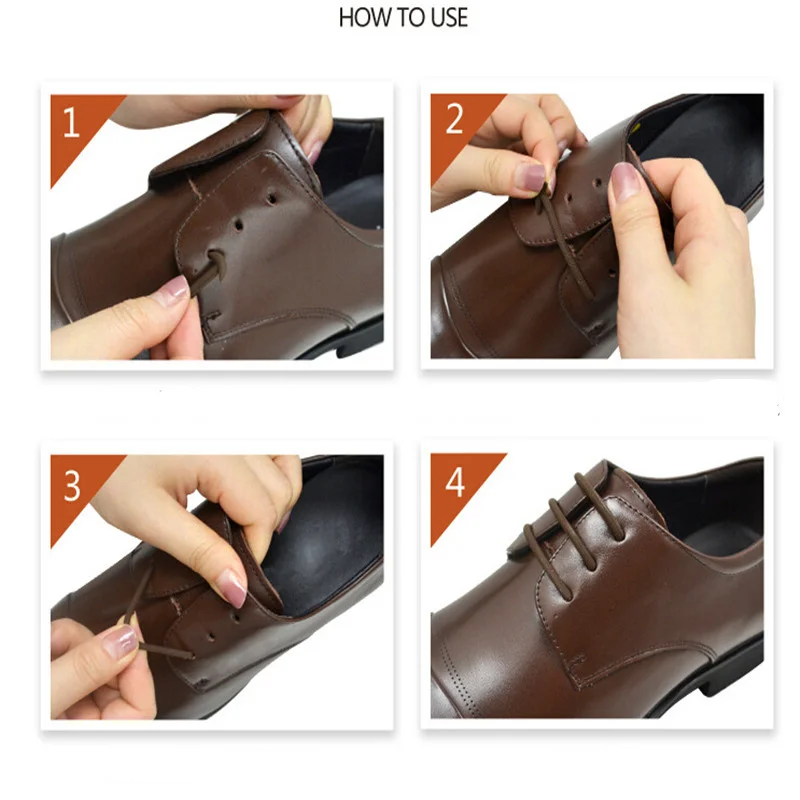 HOW TO USE

1

2

3

4