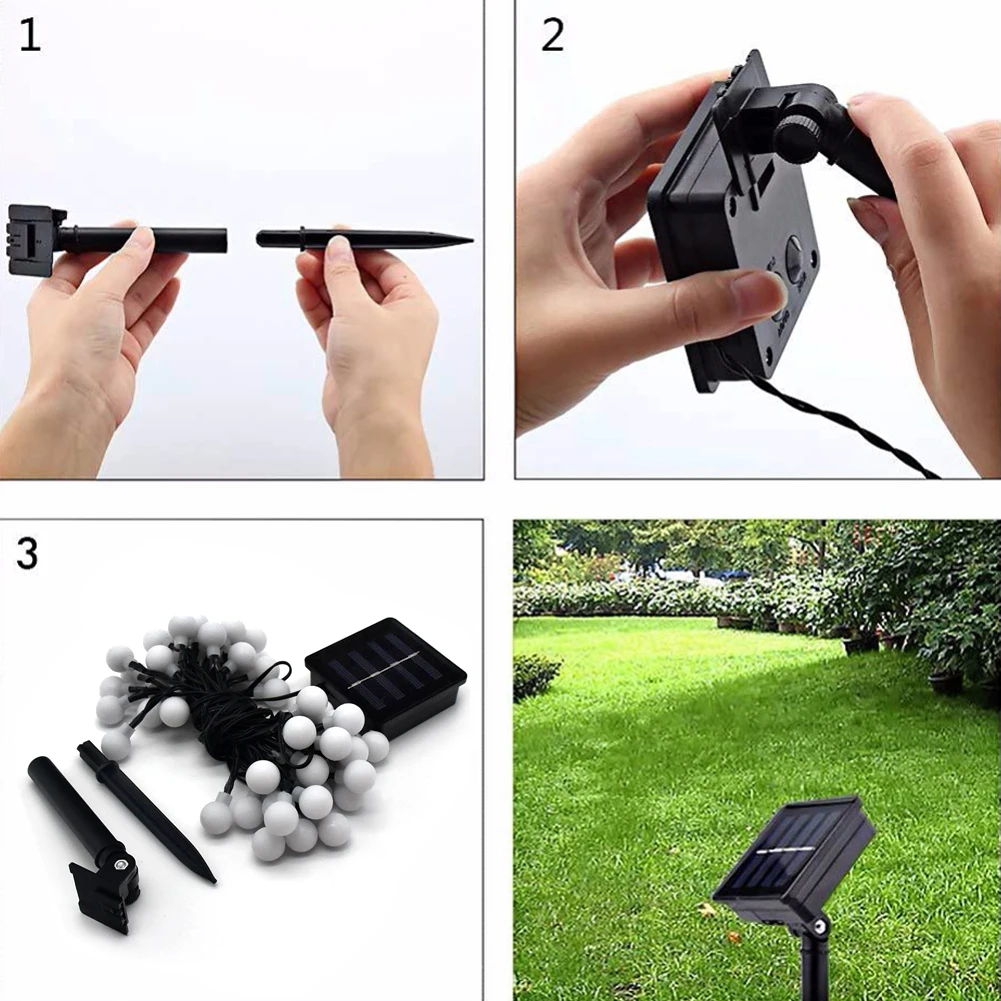 1

2

3