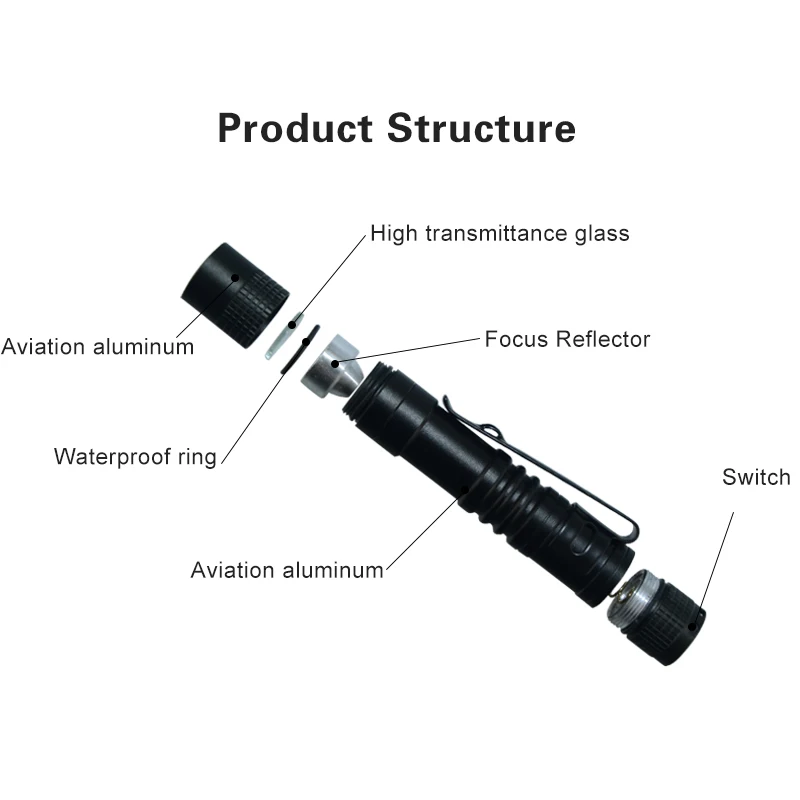 Product Structure

High transmittance glass

Aviation aluminum

Focus Reflector

Waterproof ring

Switch

Aviation aluminum