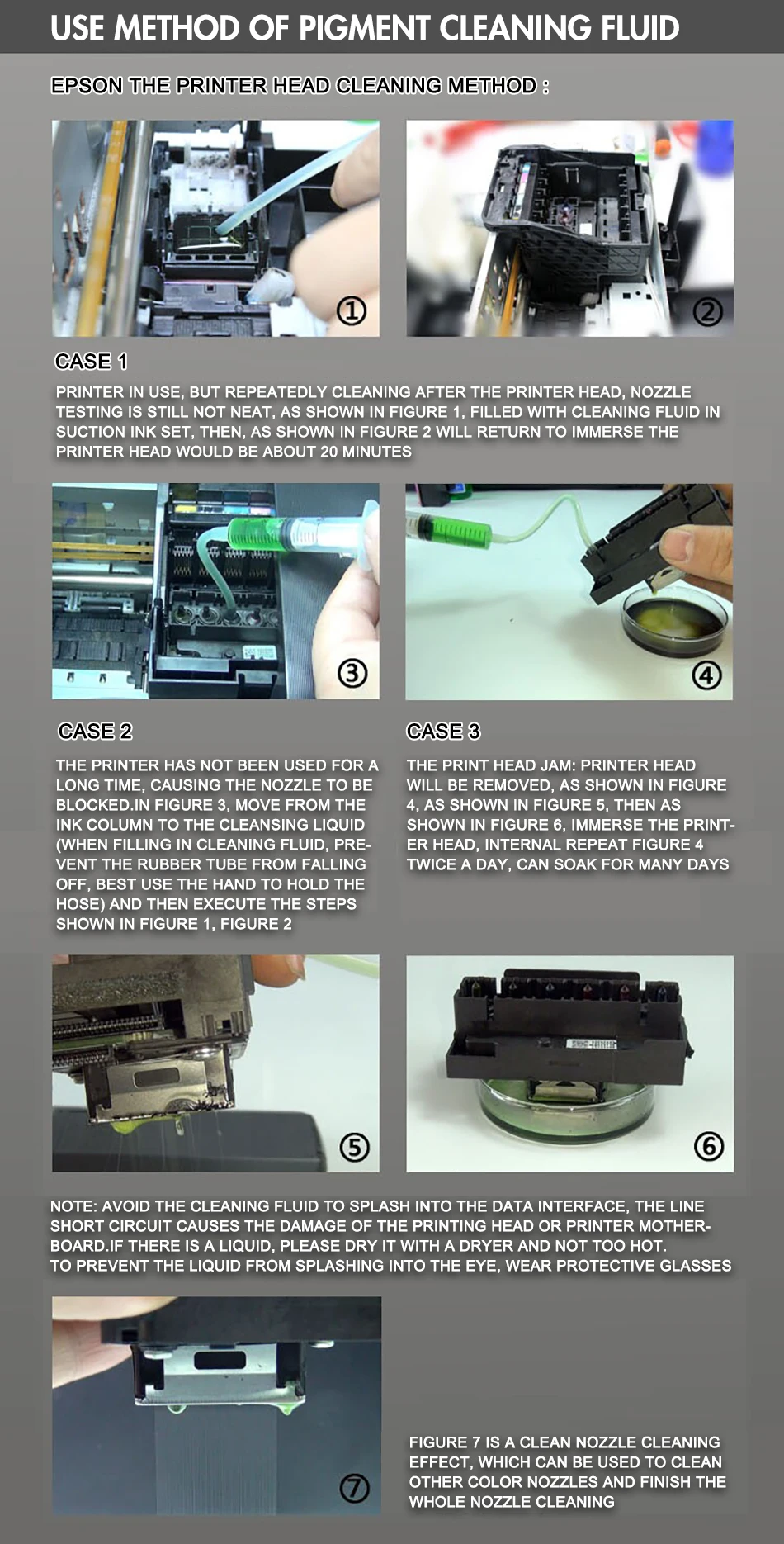 USE METHOD OF PIGMENT CLEANING FLUID

EPSON THE PRINTER HEAD CLEANING METHOD :

①

②

CASE 1

PRINTER IN USE, BUT REPEATEDLY CLEANING AFTER THE PRINTER HEAD, NOZZLE TESTING IS STILL NOT NEAT, AS SHOWN IN FIGURE 1, FILLED WITH CLEANING FLUID IN SUCTION INK SET, THEN, AS SHOWN IN FIGURE 2 WILL RETURN TO IMMERSE THE PRINTER HEAD WOULD BE ABOUT 20 MINUTES

③

④

CASE 2

THE PRINTER HAS NOT BEEN USED FOR A LONG TIME, CAUSING THE NOZZLE TO BE BLOCKED.IN FIGURE 3, MOVE FROM THE INK COLUMN TO THE CLEANSING LIQUID (WHEN FILLING IN CLEANING FLUID, PREVENT THE RUBBER TUBE FROM FALLING OFF, BEST USE THE HAND TO HOLD THE HOSE) AND THEN EXECUTE THE STEPS SHOWN IN FIGURE 1, FIGURE 2

CASE 3

THE PRINT HEAD JAM: PRINTER HEAD WILL BE REMOVED, AS SHOWN IN FIGURE 4, AS SHOWN IN FIGURE 5, THEN AS SHOWN IN FIGURE 6, IMMERSE THE PRINTER HEAD, INTERNAL REPEAT FIGURE 4 TWICE A DAY, CAN SOAK FOR MANY DAYS

⑤

⑥

NOTE: AVOID THE CLEANING FLUID TO SPLASH INTO THE DATA INTERFACE, THE LINE SHORT CIRCUIT CAUSES THE DAMAGE OF THE PRINTING HEAD OR PRINTER MOTHERBOARD.IF THERE IS A LIQUID, PLEASE DRY IT WITH A DRYER AND NOT TOO HOT.
TO PREVENT THE LIQUID FROM SPLASHING INTO THE EYE, WEAR PROTECTIVE GLASSES

⑦

FIGURE 7 IS A CLEAN NOZZLE CLEANING EFFECT, WHICH CAN BE USED TO CLEAN OTHER COLOR NOZZLES AND FINISH THE WHOLE NOZZLE CLEANING