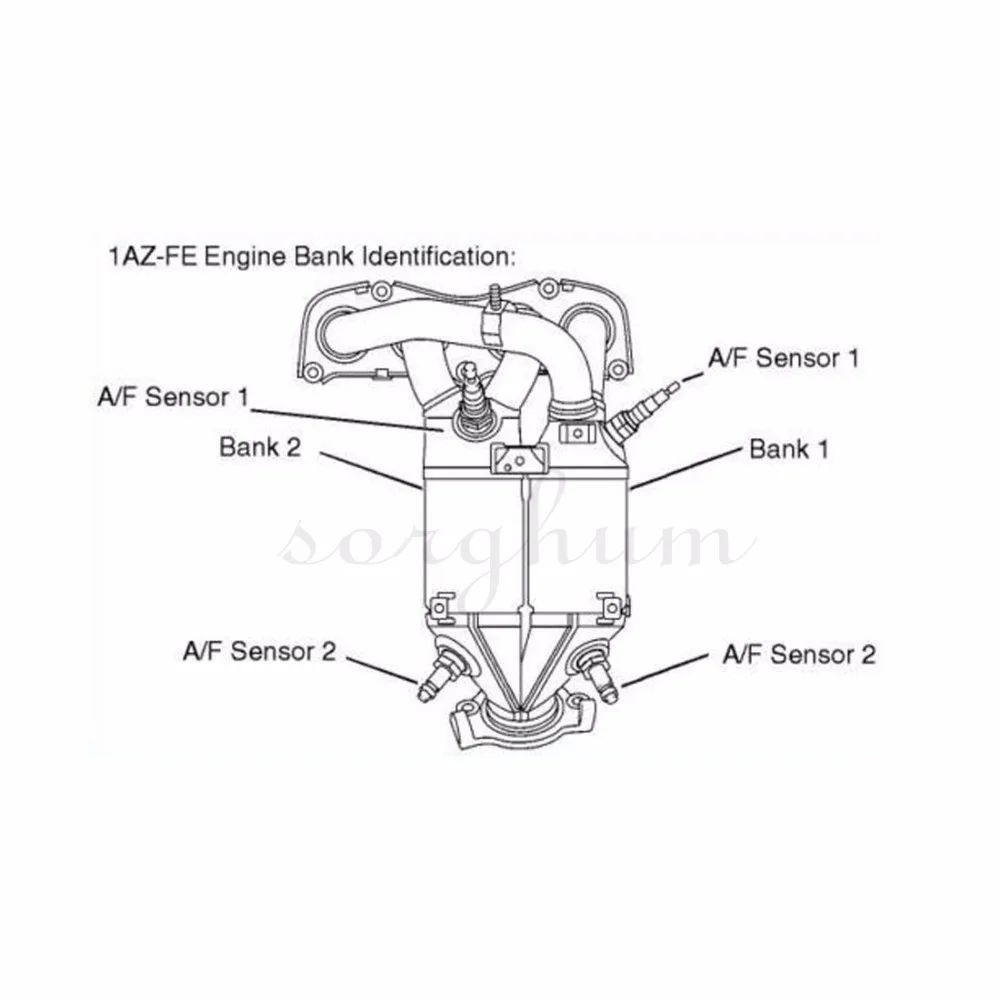 1AZ-FE Engine Bank Identification:

A/F Sensor 1

A/F Sensor 1

Bank 2

Bank 1

sorghum

A/F Sensor 2

A/F Sensor 2