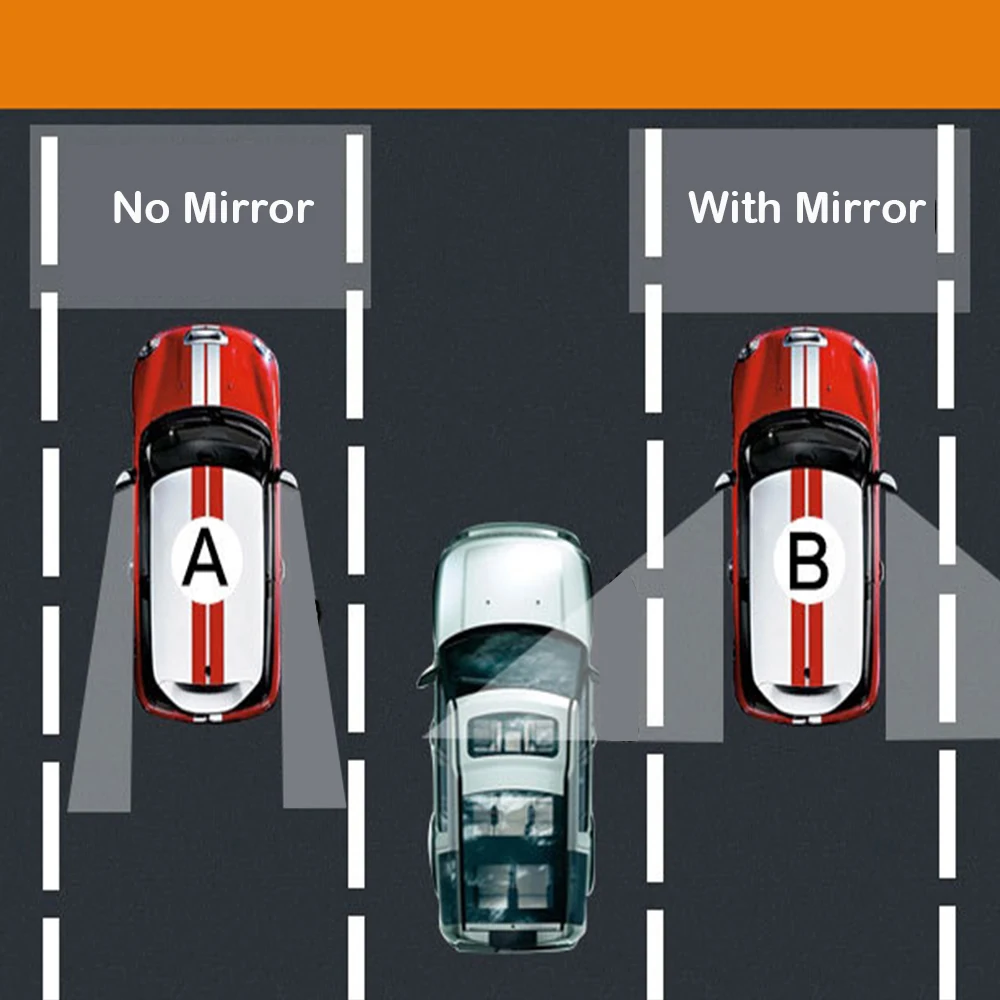 No Mirror

With Mirror

A

B