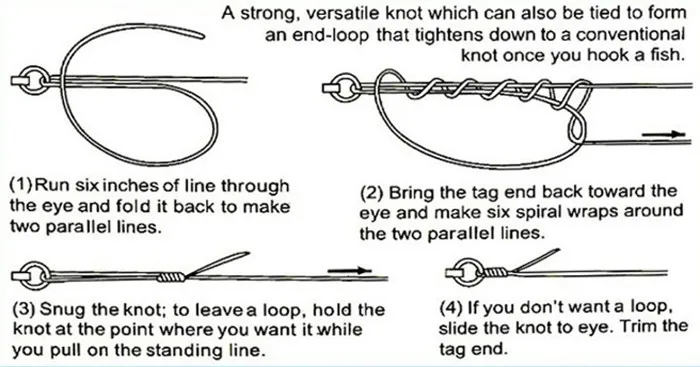 A strong, versatile knot which can also be tied to form an end-loop that tightens down to a conventional knot once you hook a fish.

(1) Run six inches of line through the eye and fold it back to make two parallel lines.

(2) Bring the tag end back toward the eye and make six spiral wraps around the two parallel lines.

(3) Snug the knot; to leave a loop, hold the knot at the point where you want it while you pull on the standing line.

(4) If you don't want a loop, slide the knot to eye. Trim the tag end.