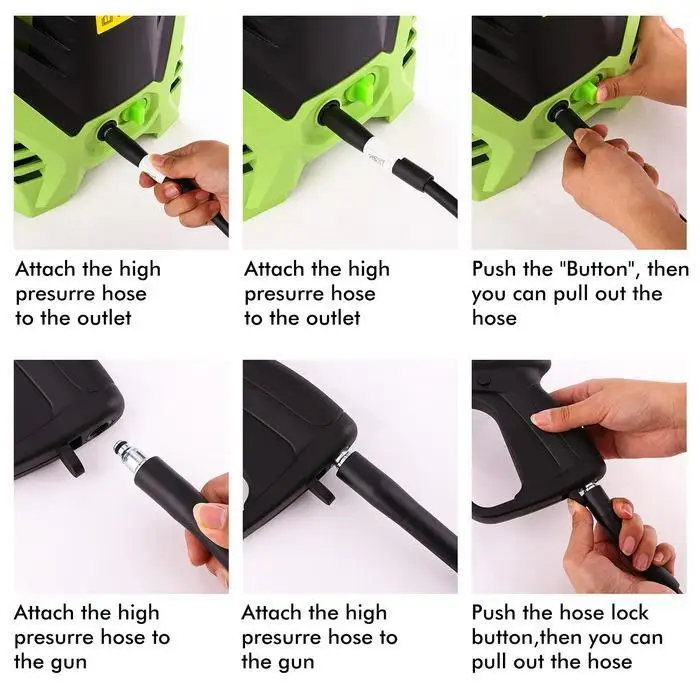 Attach the high presurre hose to the outlet

Attach the high presurre hose to the outlet

Push the "Button", then you can pull out the hose

Attach the high presurre hose to the gun

Attach the high presurre hose to the gun

Push the hose lock button,then you can pull out the hose