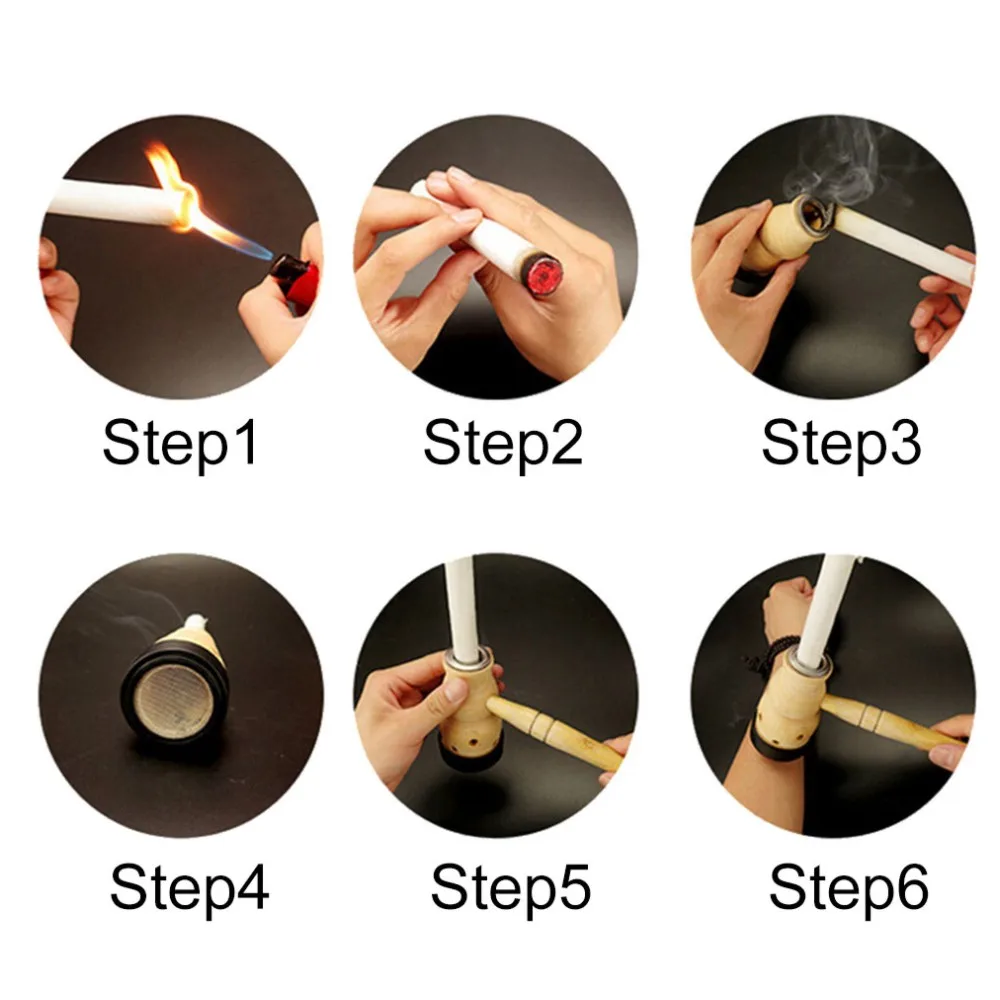 Step1

Step2

Step3

Step4

Step5

Step6