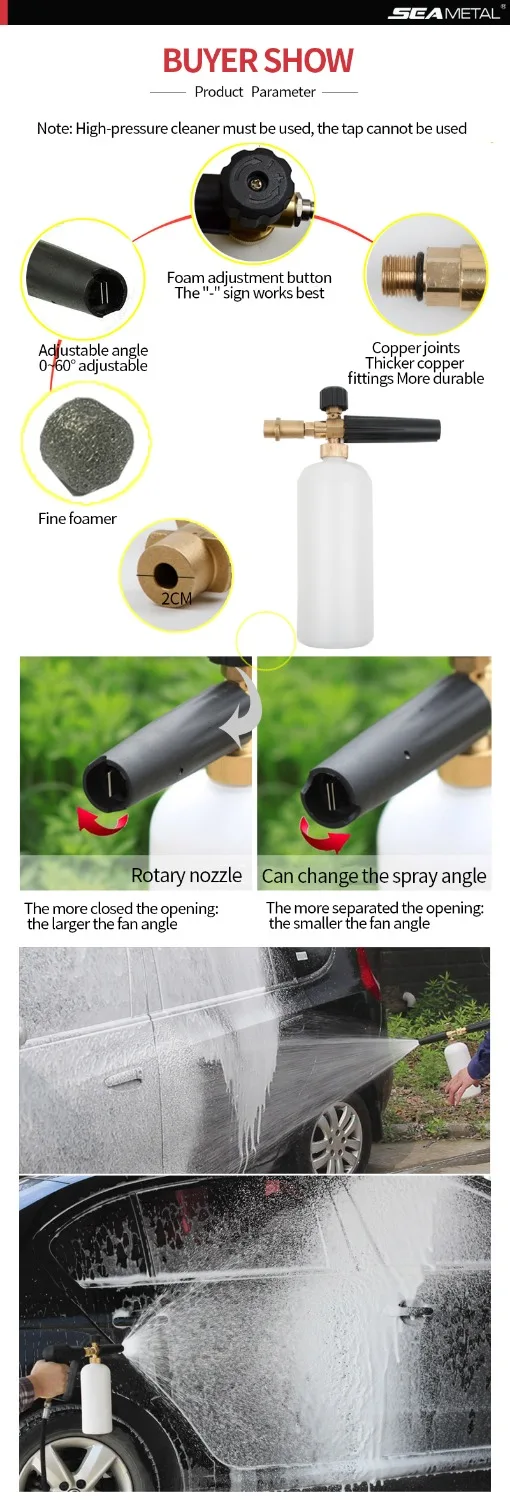 SEAMETAL®

BUYER SHOW

Product Parameter

Note: High-pressure cleaner must be used, the tap cannot be used

Foam adjustment button
The "-" sign works best

Adjustable angle
0~60° adjustable

Copper joints
Thicker copper fittings More durable

Fine foamer

2CM

Rotary nozzle

Can change the spray angle

The more closed the opening: the larger the fan angle

The more separated the opening: the smaller the fan angle