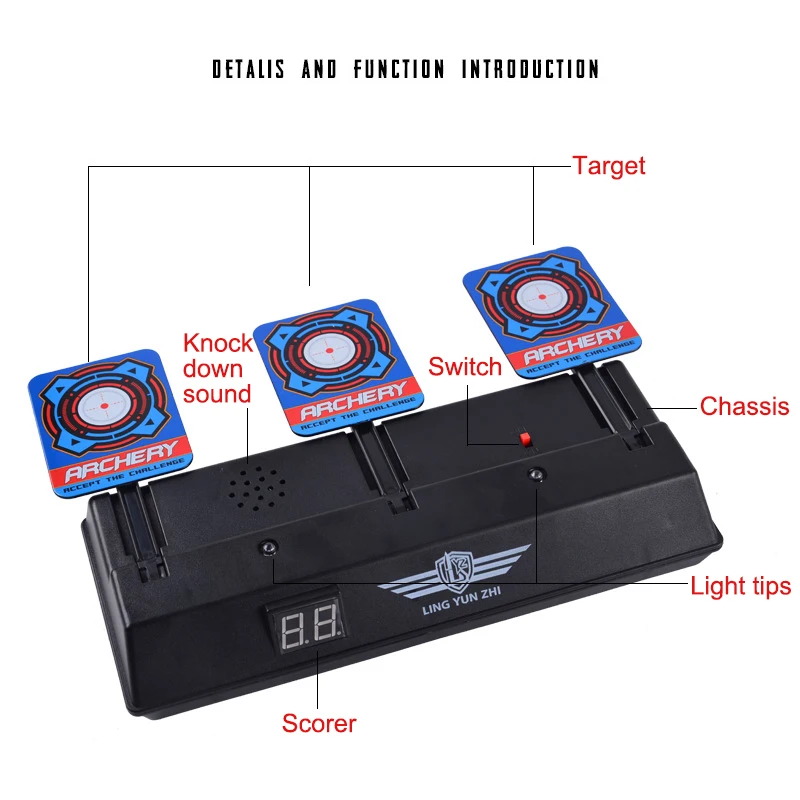 DETALIS AND FUNCTION INTRODUCTION

Target

Knock down sound

Switch

Chassis

ARCHERY
ACCEPT THE CHALLENGE

ARCHERY
ACCEPT THE CHALLENGE

ARCHERY
ACCEPT THE CHALLENGE

LING YUN ZHI

Light tips

8.8.

Scorer