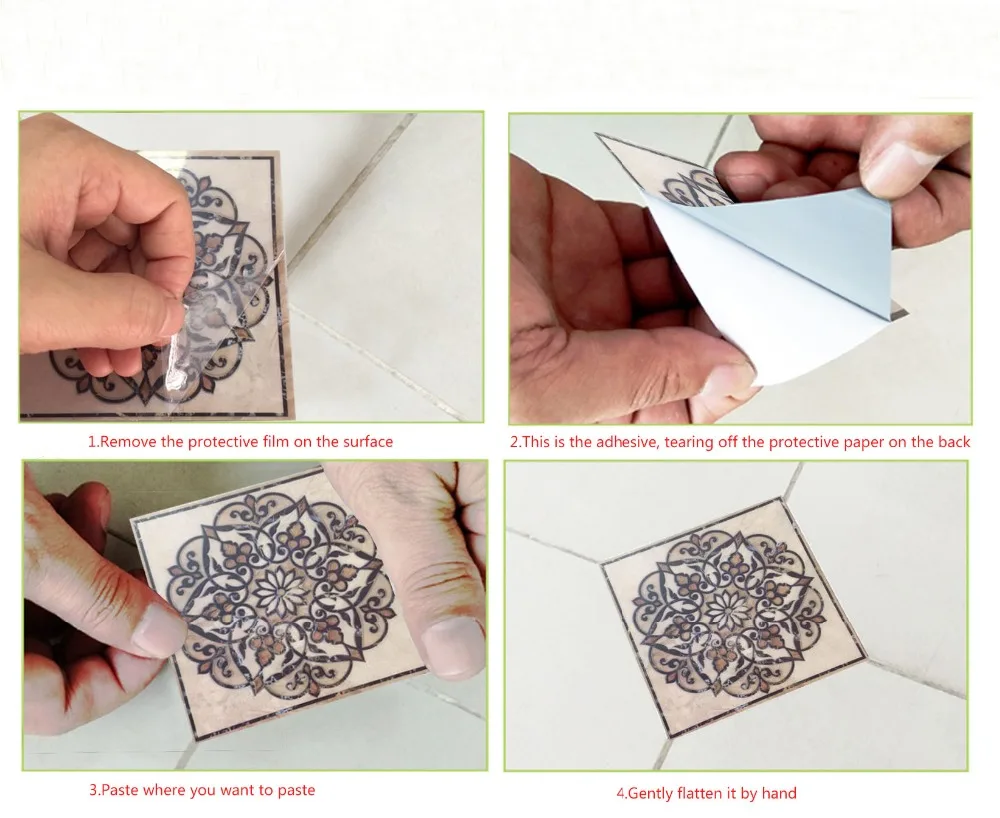 1.Remove the protective film on the surface

2.This is the adhesive, tearing off the protective paper on the back

3.Paste where you want to paste

4.Gently flatten it by hand