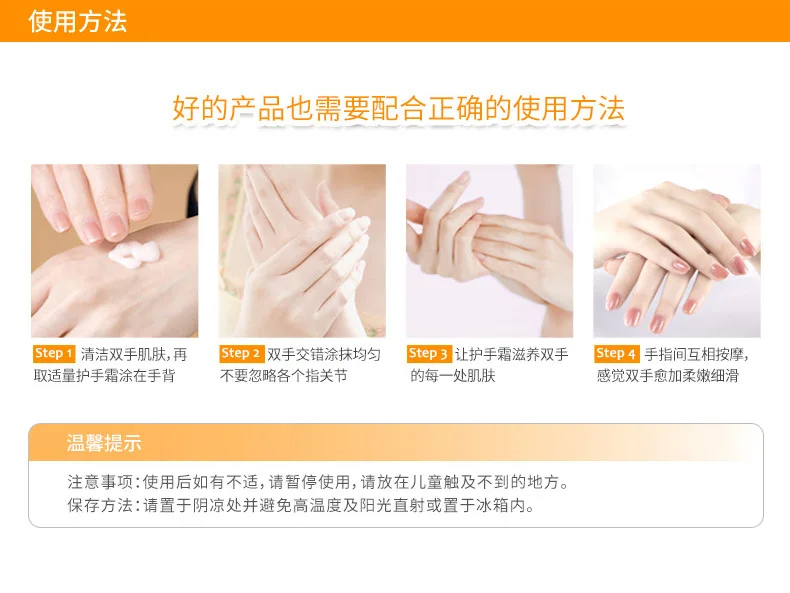 使用方法

好的产品也需要配合正确的使用方法

Step 1 清洁双手肌肤，再取适量护手霜涂在手背

Step 2 双手交错涂抹均匀不要忽略各个指关节

Step 3 让护手霜滋养双手的每一处肌肤

Step 4 手指间互相按摩，感觉双手愈加柔嫩细滑

温馨提示

注意事项：使用后如有不适，请暂停使用，请放在儿童触及不到的地方。
保存方法：请置于阴凉处并避免高温度及阳光直射或置于冰箱内。