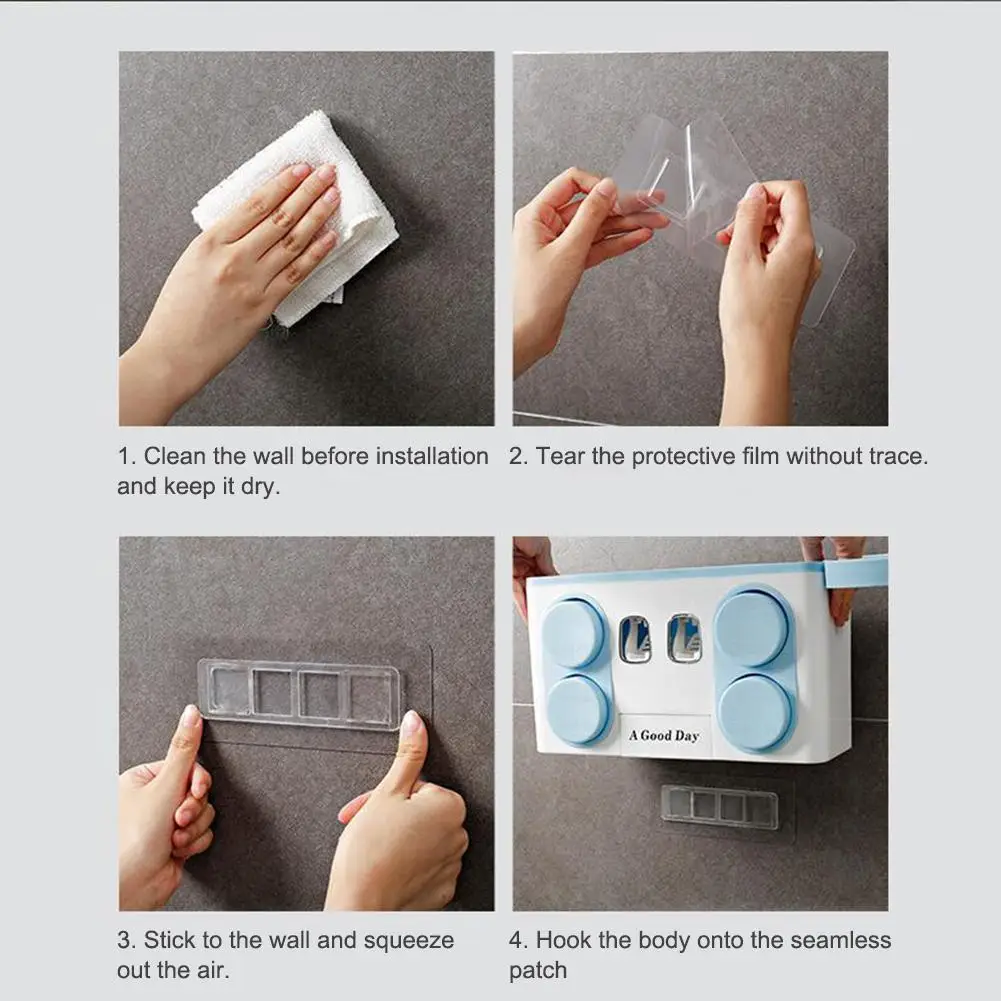 1. Clean the wall before installation and keep it dry.

2. Tear the protective film without trace.

3. Stick to the wall and squeeze out the air.

A Good Day

4. Hook the body onto the seamless patch