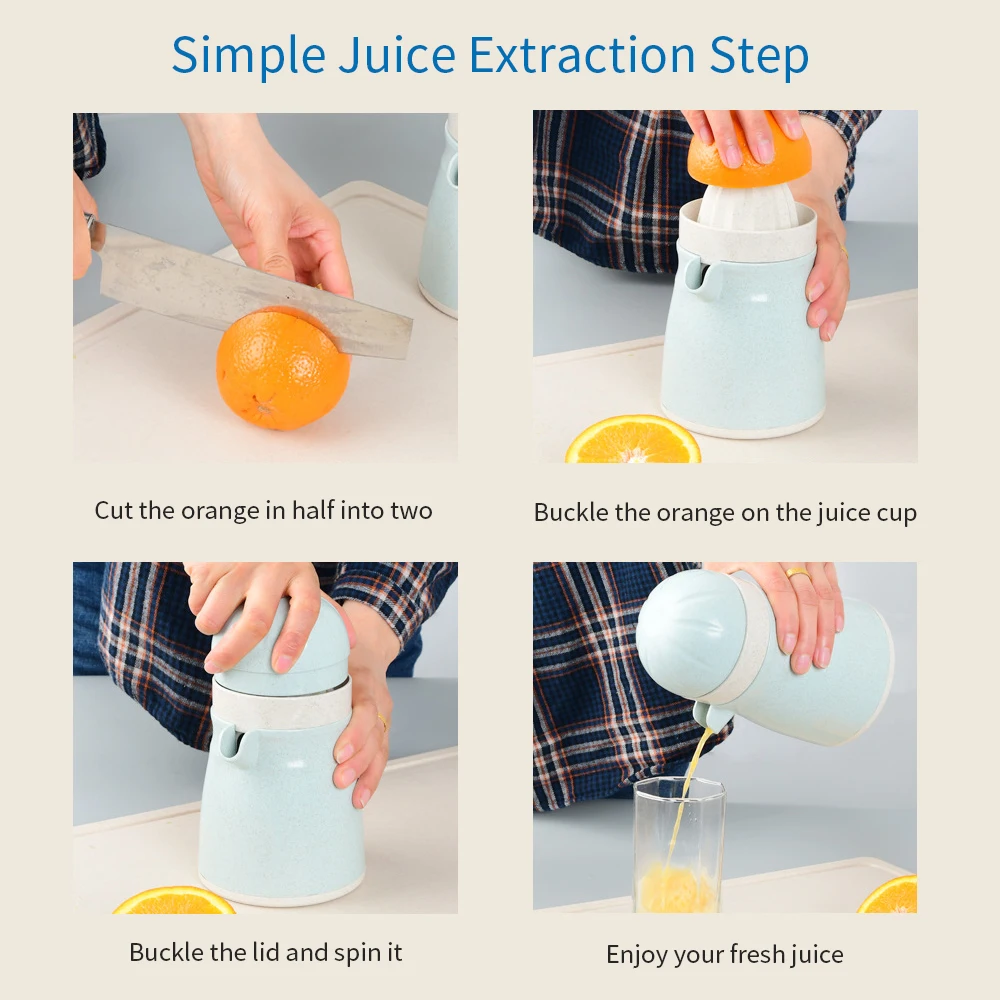 Simple Juice Extraction Step

Cut the orange in half into two

Buckle the orange on the juice cup

Buckle the lid and spin it

Enjoy your fresh juice