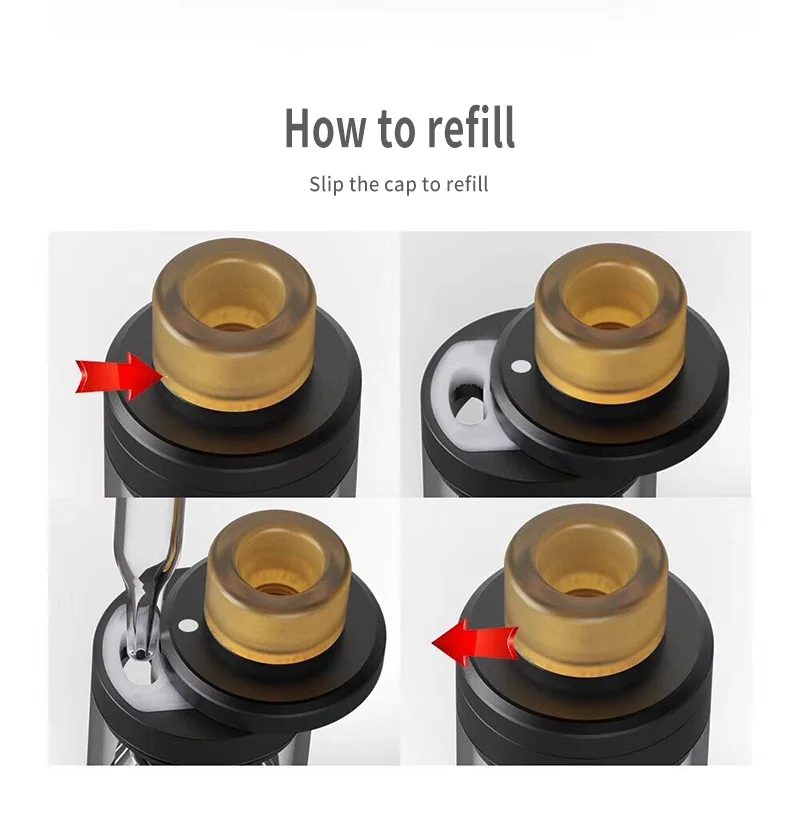 How to refill

Slip the cap to refill