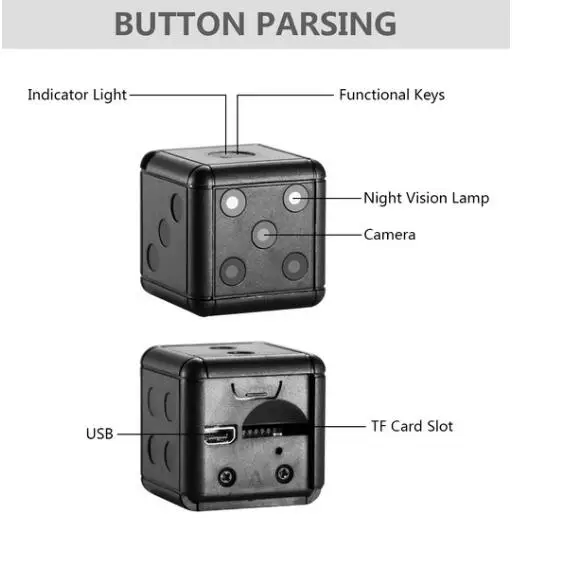 BUTTON PARSING

Indicator Light

Functional Keys

Night Vision Lamp

Camera

USB

TF Card Slot