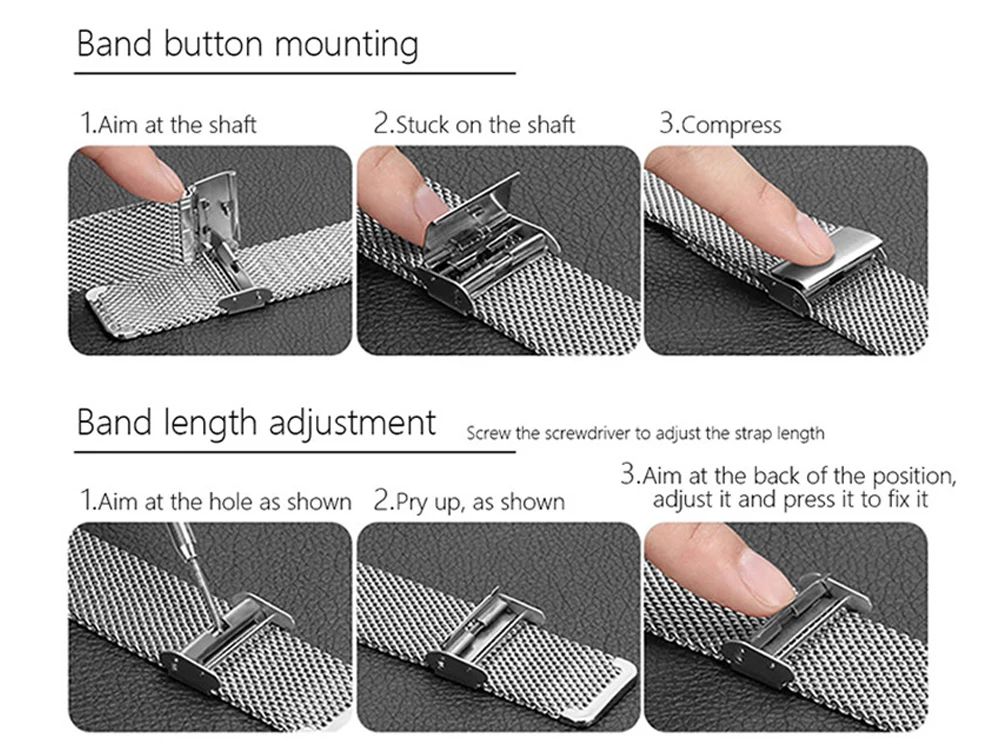 Band button mounting

1.Aim at the shaft

2.Stuck on the shaft

3.Compress

Band length adjustment

Screw the screwdriver to adjust the strap length

1.Aim at the hole as shown

2.Pry up, as shown

3.Aim at the back of the position, adjust it and press it to fix it