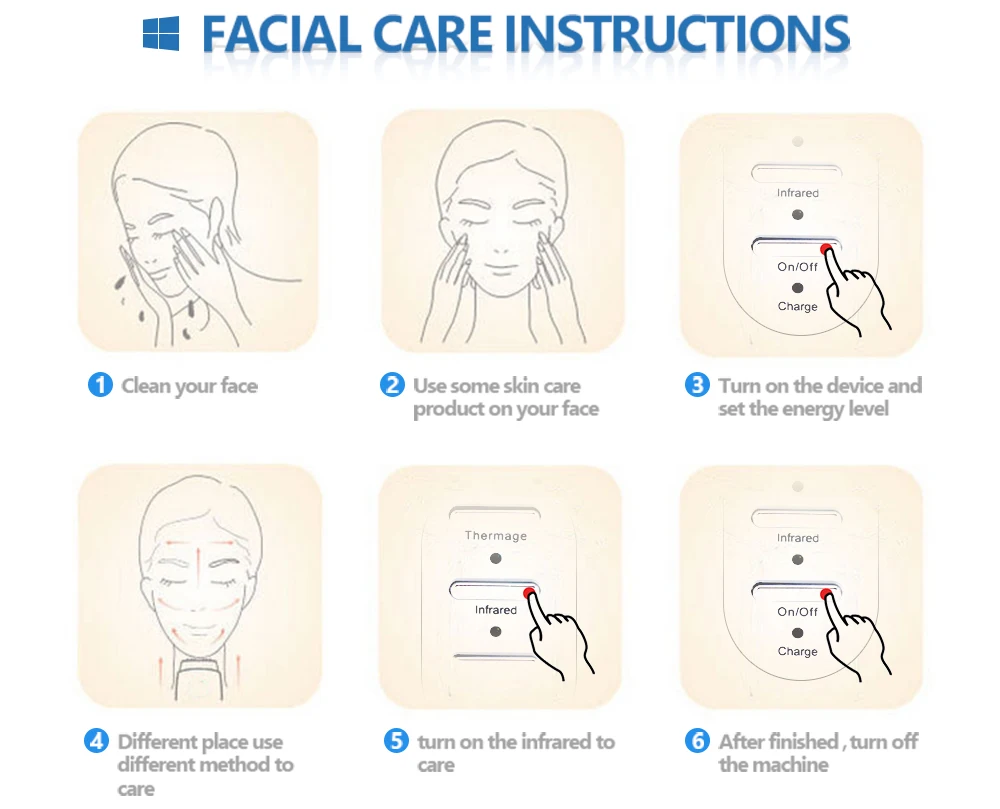 FACIAL CARE INSTRUCTIONS

1 Clean your face

2 Use some skin care product on your face

Infrared
On/Off
Charge

3 Turn on the device and set the energy level

4 Different place use different method to care

Thermage
Infrared

5 turn on the infrared to care

Infrared
On/Off
Charge

6 After finished , turn off the machine