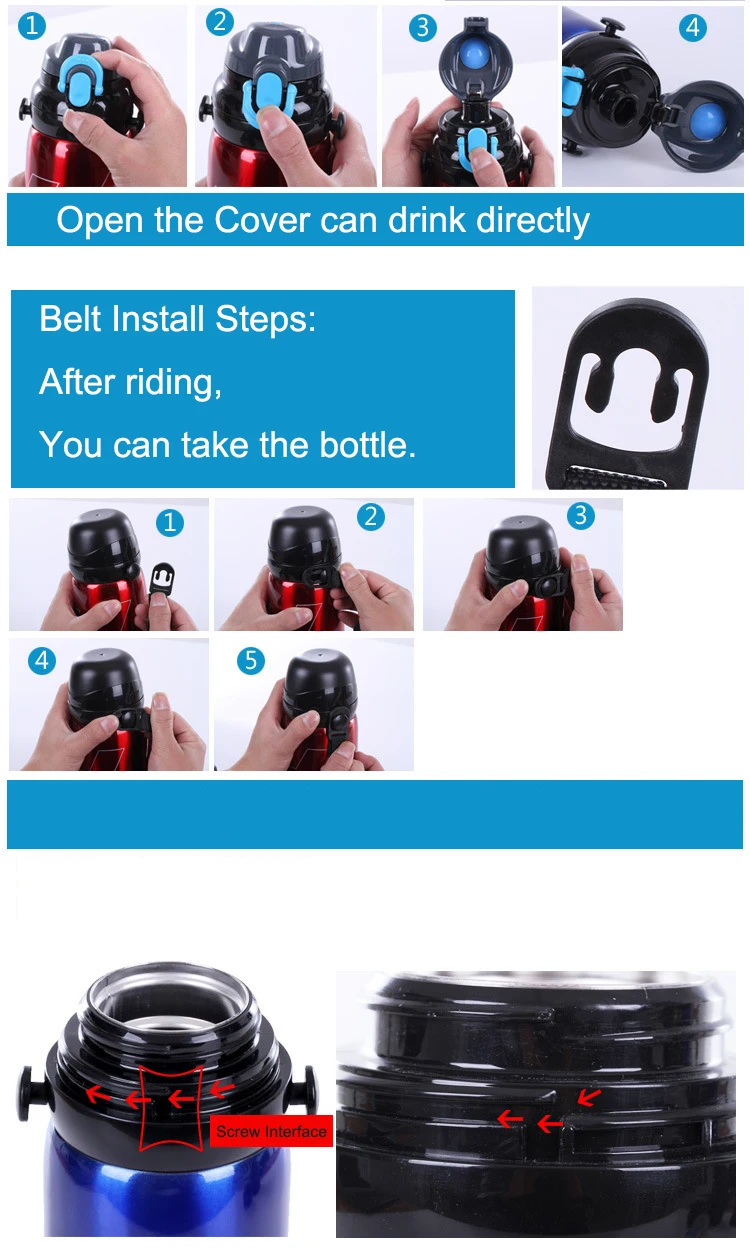 1

2

3

4

Open the Cover can drink directly

Belt Install Steps:

After riding,

You can take the bottle.

1

2

3

4

5

Screw Interface