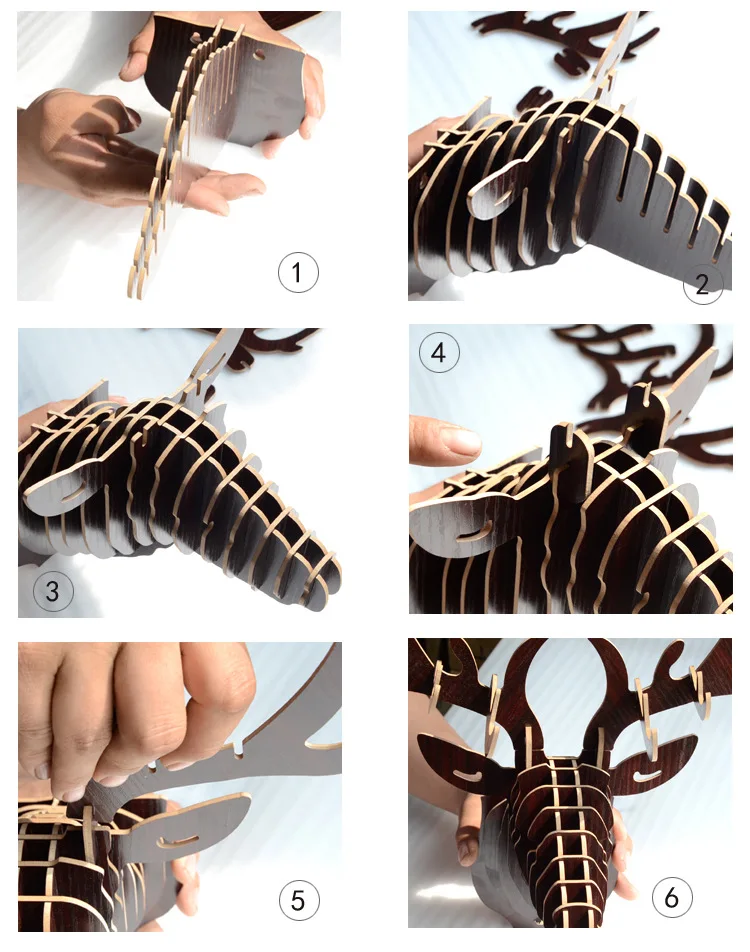 1

2

3

4

5

6