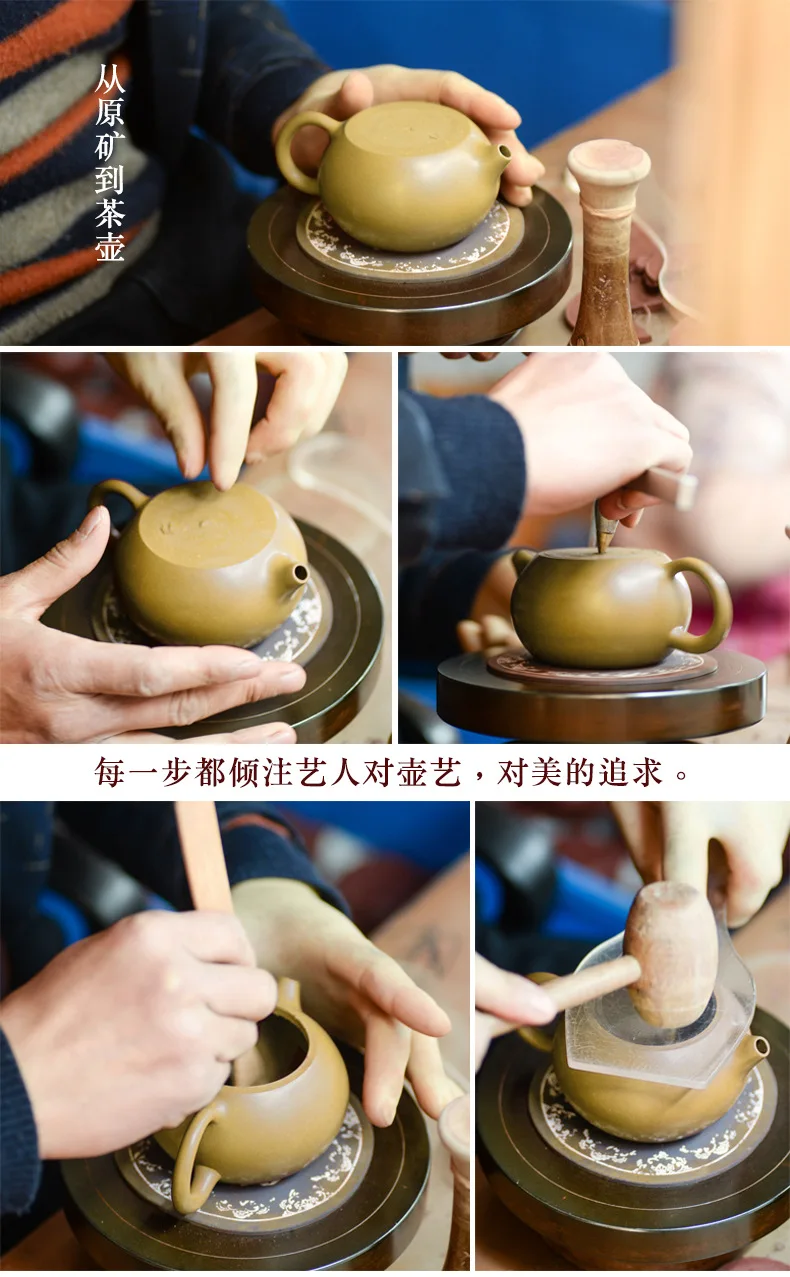 从原矿到茶壶

每一步都倾注艺人对壶艺，对美的追求。