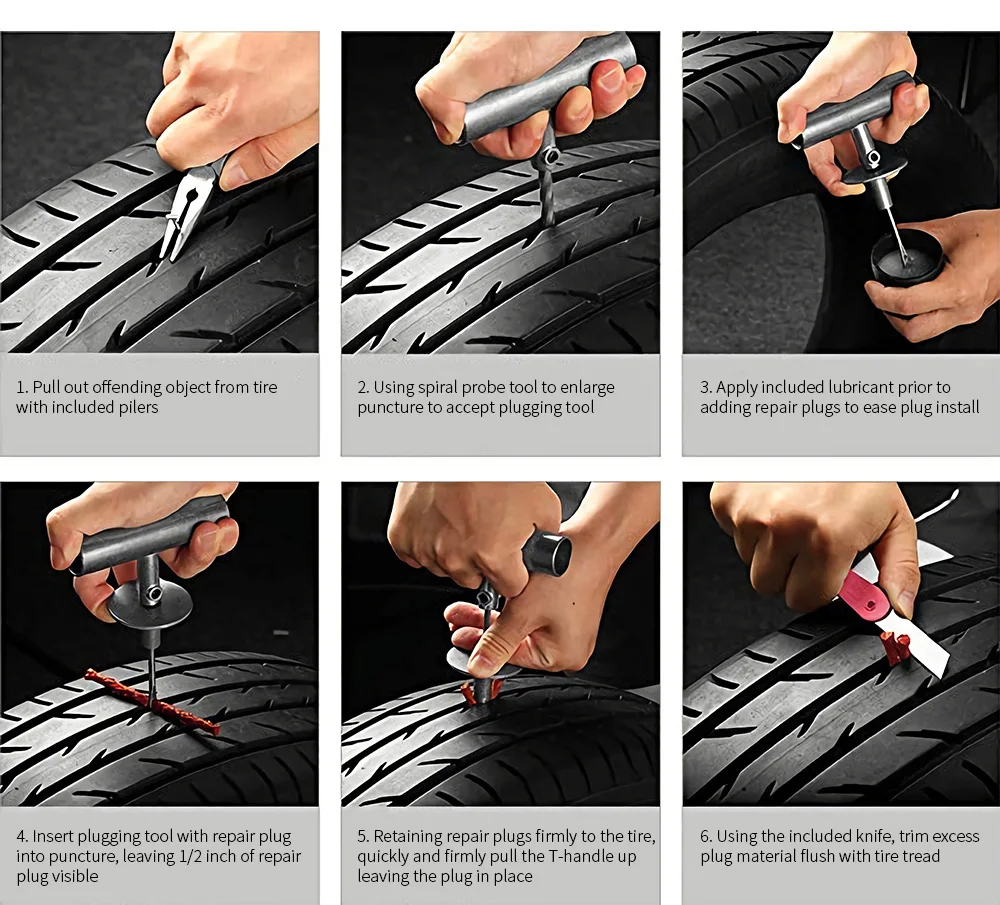 1. Pull out offending object from tire with included pilers

2. Using spiral probe tool to enlarge puncture to accept plugging tool

3. Apply included lubricant prior to adding repair plugs to ease plug install

4. Insert plugging tool with repair plug into puncture, leaving 1/2 inch of repair plug visible

5. Retaining repair plugs firmly to the tire, quickly and firmly pull the T-handle up leaving the plug in place

6. Using the included knife, trim excess plug material flush with tire tread