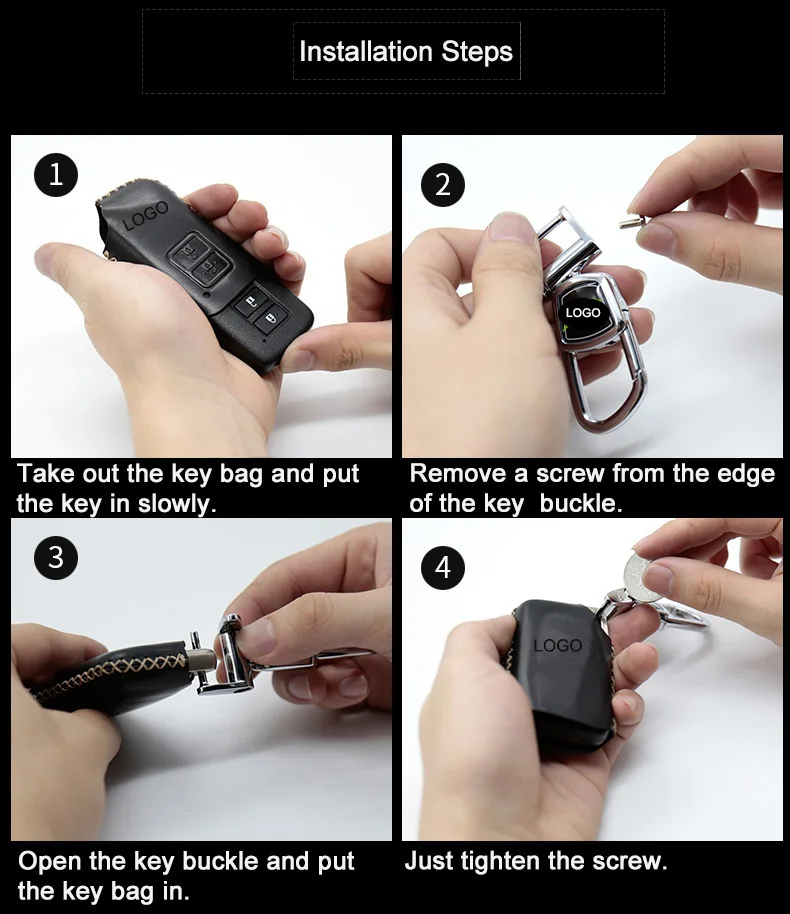 Installation Steps

1

LOGO

Take out the key bag and put the key in slowly.

2

LOGO

Remove a screw from the edge of the key  buckle.

3

Open the key buckle and put the key bag in.

4

LOGO

Just tighten the screw.