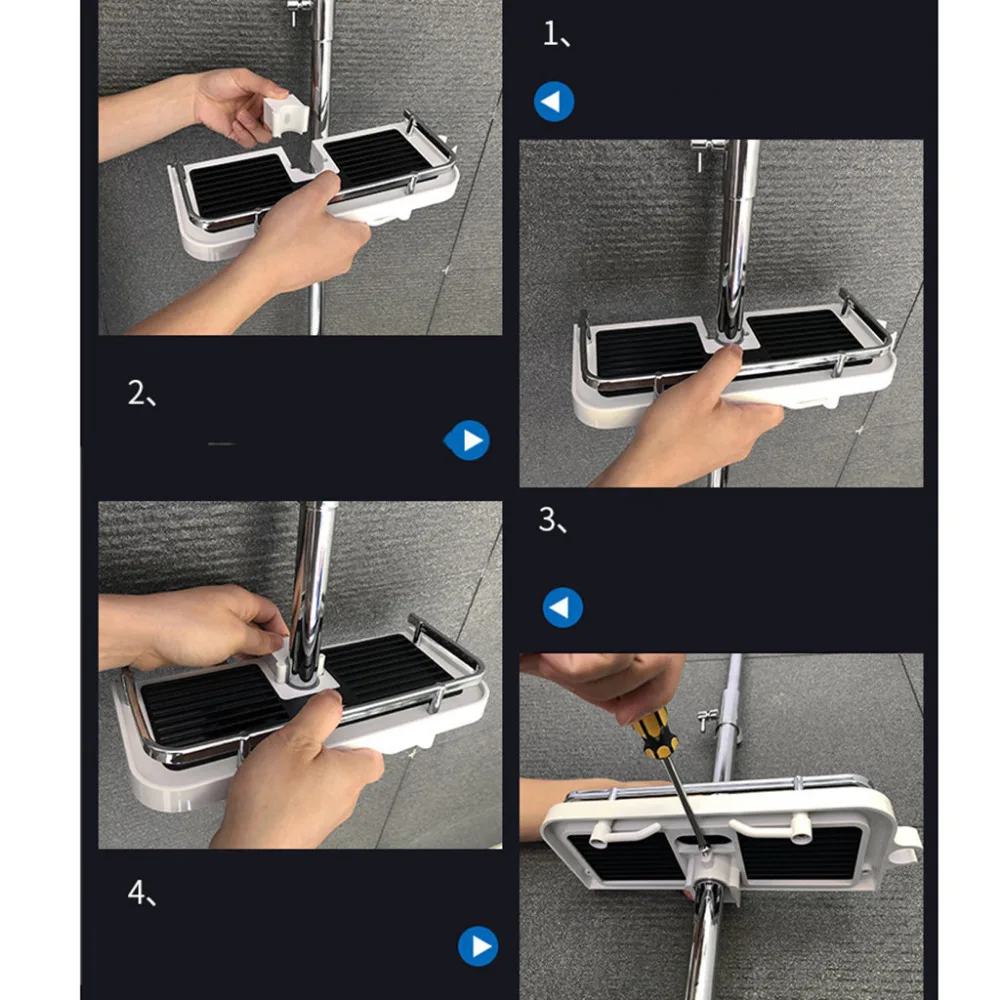 1、

2、

3、

4、