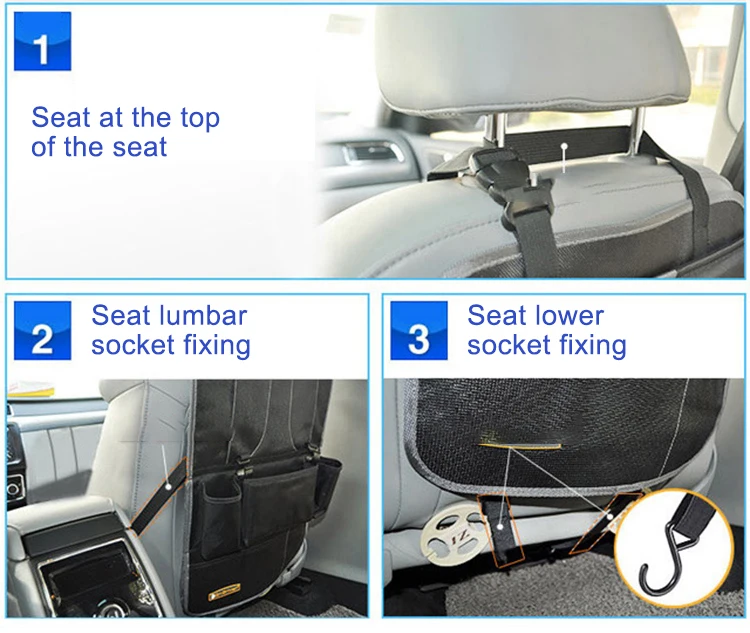 1

Seat at the top of the seat

2

Seat lumbar socket fixing

3

Seat lower socket fixing