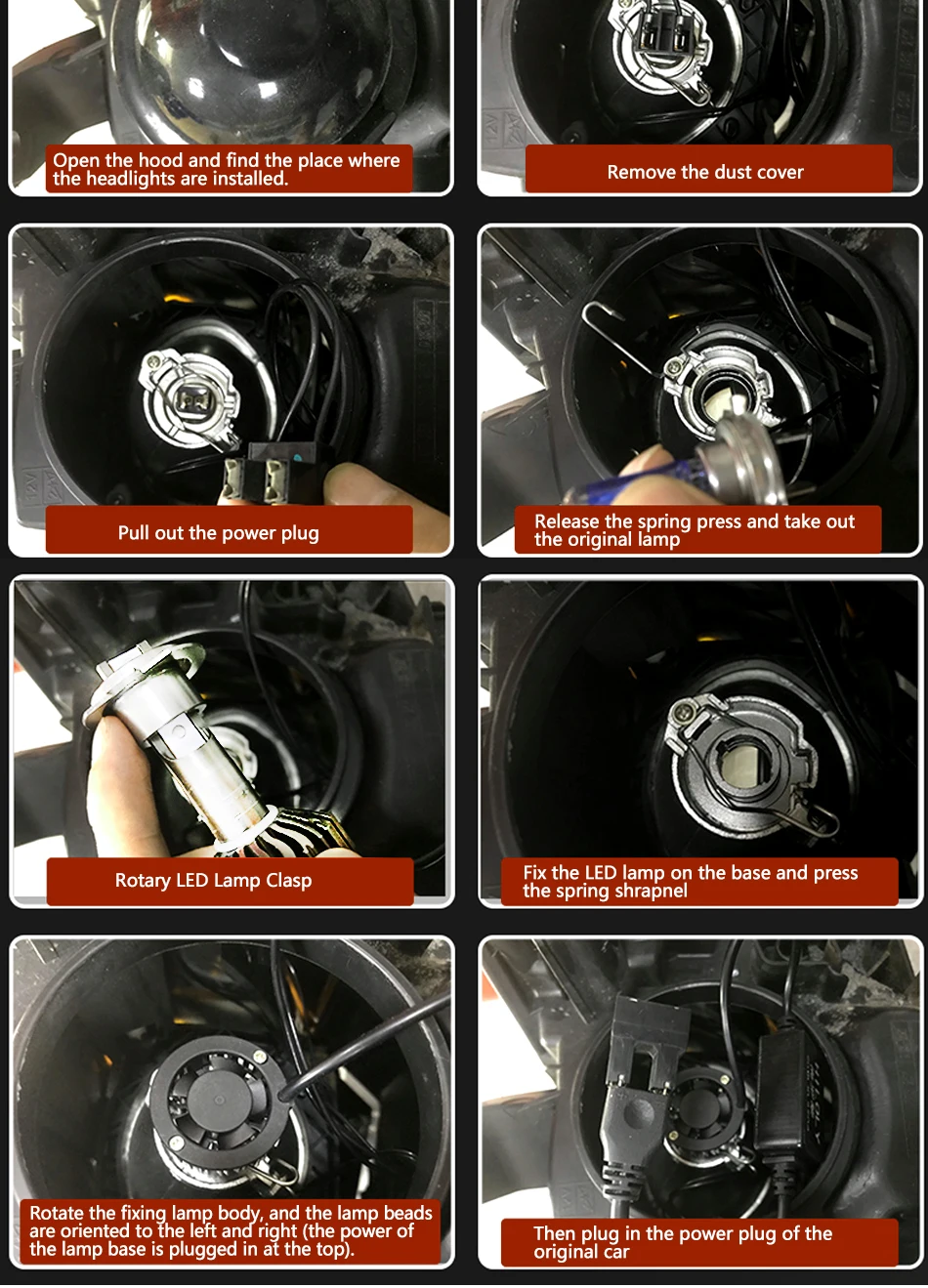 Open the hood and find the place where the headlights are installed.

Remove the dust cover

Pull out the power plug

Release the spring press and take out the original lamp

Rotary LED Lamp Clasp

Fix the LED lamp on the base and press the spring shrapnel

Rotate the fixing lamp body, and the lamp beads are oriented to the left and right (the power of the lamp base is plugged in at the top).

Then plug in the power plug of the original car