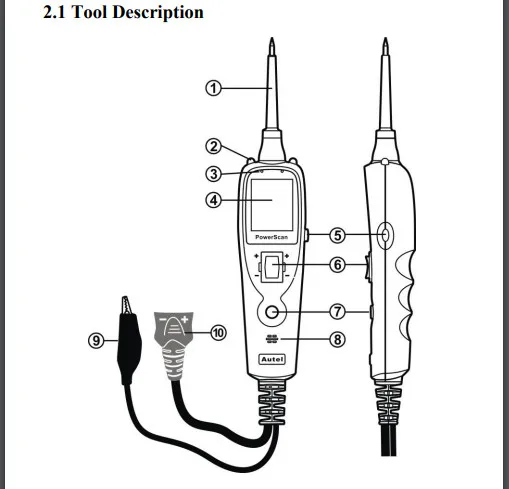 2.1 Tool Description

1
2
3
4
PowerScan
5
6
7
8
9
10
Autel