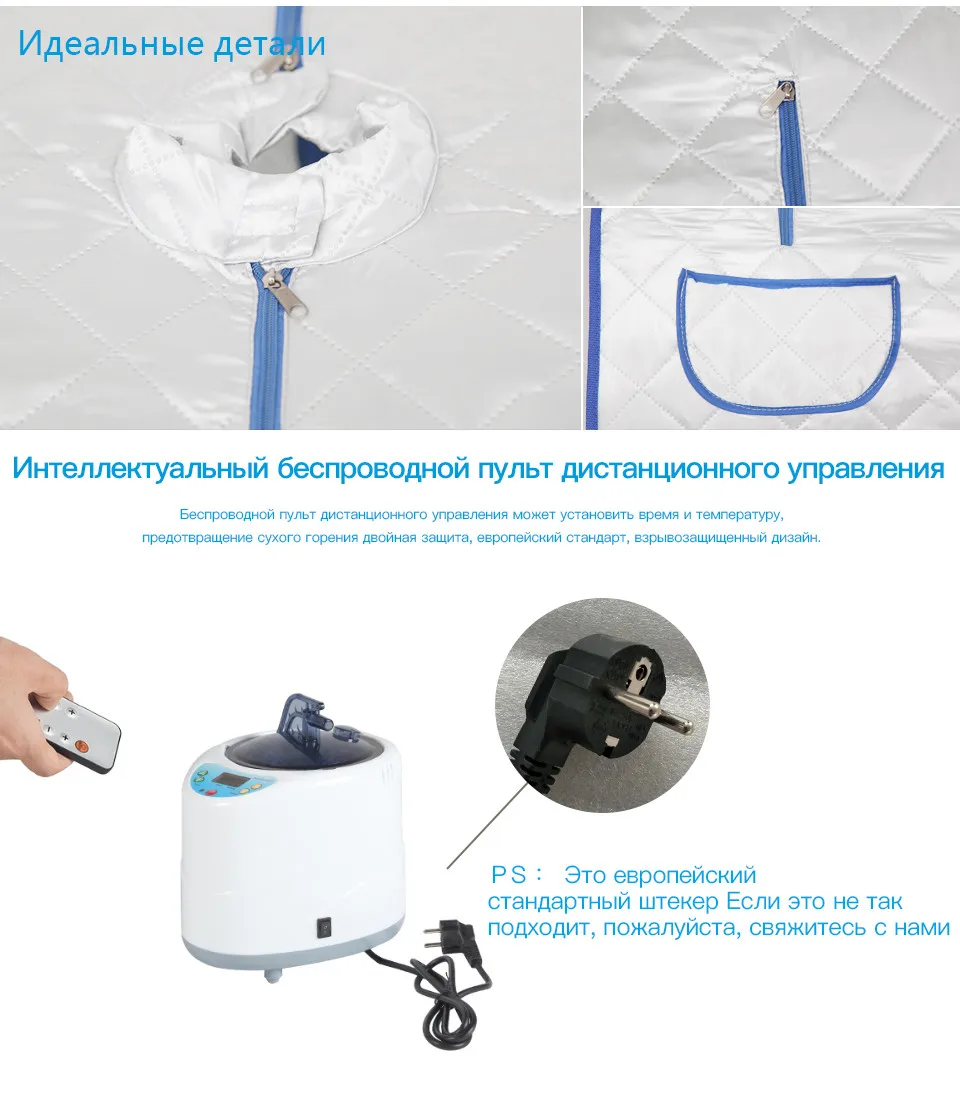 Идеальные детали

Интеллектуальный беспроводной пульт дистанционного управления

Беспроводной пульт дистанционного управления может установить время и температуру, предотвращение сухого горения двойная защита, европейский стандарт, взрывозащищенный дизайн.

PS： Это европейский стандартный штекер Если это не так подходит, пожалуйста, свяжитесь с нами