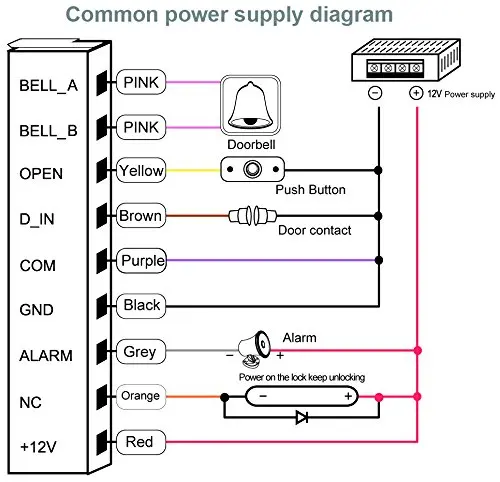 Common power supply diagram

BELL_A
BELL_B
OPEN
D_IN
COM
GND
ALARM
NC
+12V

PINK
PINK
Yellow
Brown
Purple
Black
Grey
Orange
Red

Doorbell
Push Button
Door contact
Alarm
−
+
Power on the lock keep unlocking
−
+

−
+ 12V Power supply