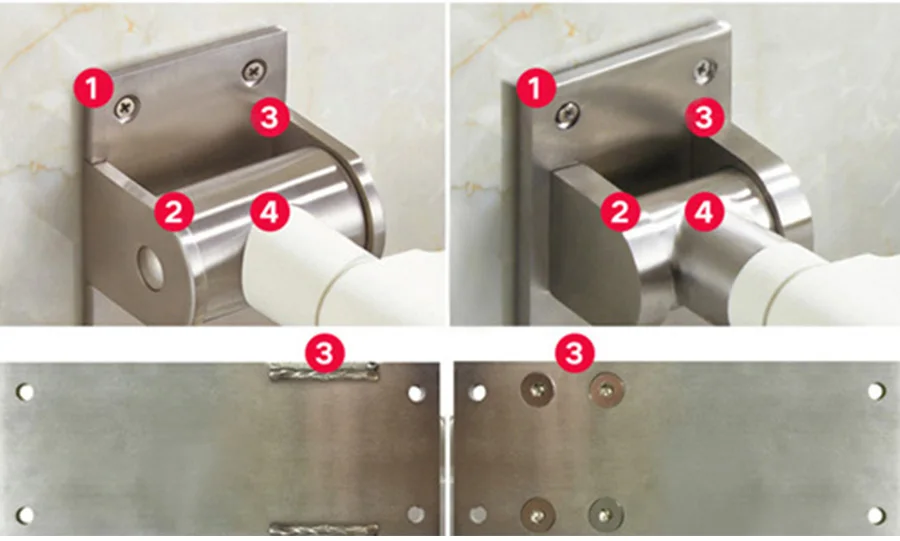 1
3
2
4
1
3
2
4
3
3