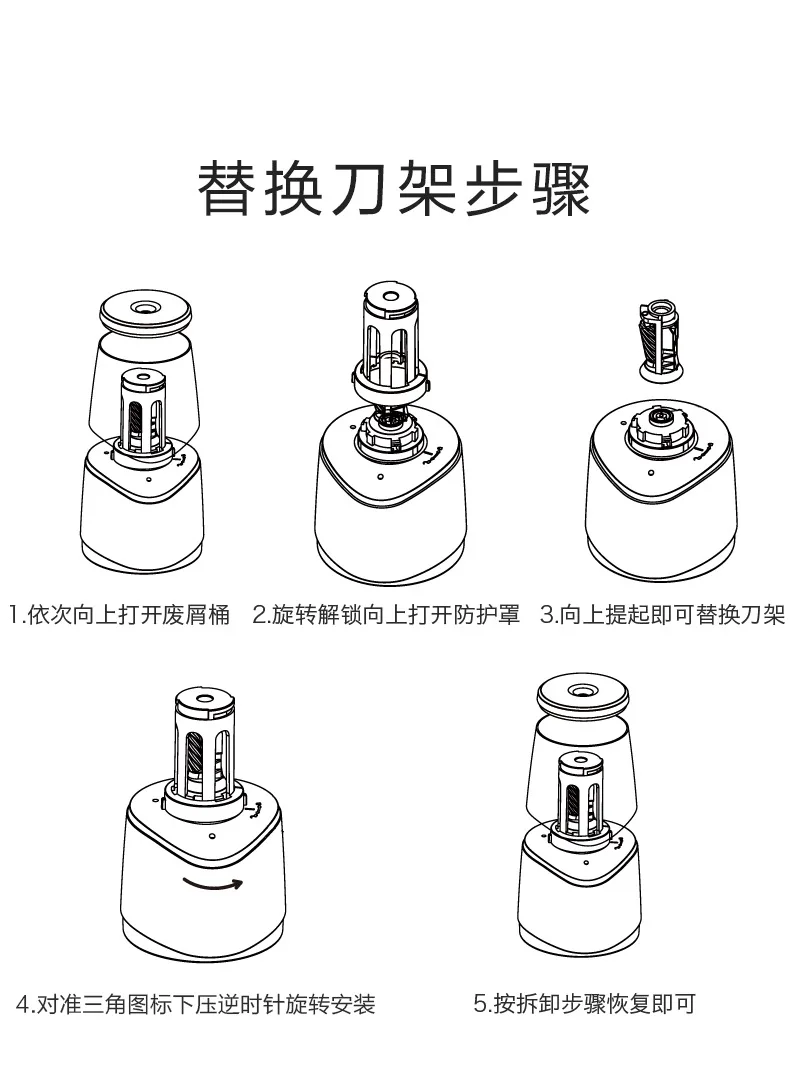 替换刀架步骤

1.依次向上打开废屑桶

2.旋转解锁向上打开防护罩

3.向上提起即可替换刀架

4.对准三角图标下压逆时针旋转安装

5.按拆卸步骤恢复即可