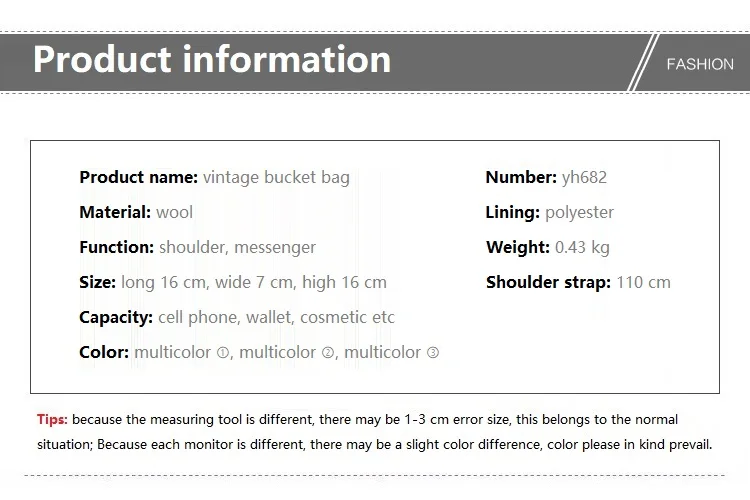 Product information

FASHION

Product name: vintage bucket bag

Material: wool

Function: shoulder, messenger

Size: long 16 cm, wide 7 cm, high 16 cm

Capacity: cell phone, wallet, cosmetic etc

Color: multicolor ①, multicolor ②, multicolor ③

Number: yh682

Lining: polyester

Weight: 0.43 kg

Shoulder strap: 110 cm

Tips: because the measuring tool is different, there may be 1-3 cm error size, this belongs to the normal situation; Because each monitor is different, there may be a slight color difference, color please in kind prevail.