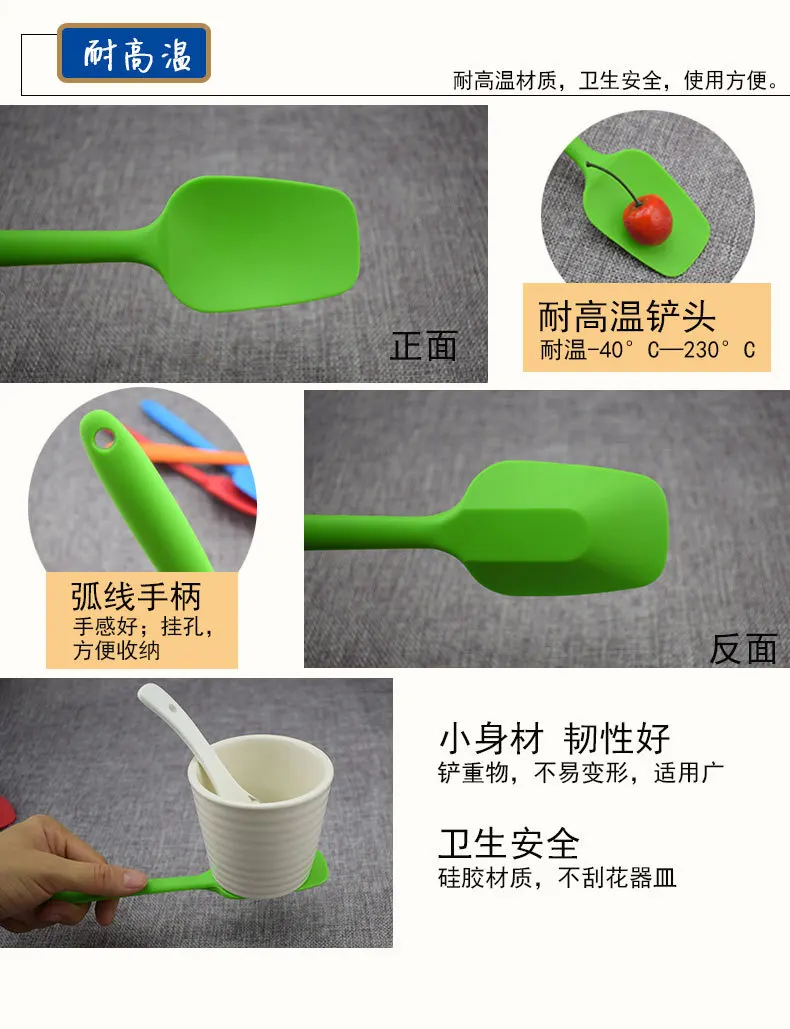 耐高温

耐高温材质，卫生安全，使用方便。

正面

耐高温铲头
耐温-40°C—230°C

弧线手柄
手感好；挂孔，方便收纳

反面

小身材 韧性好
铲重物，不易变形，适用广

卫生安全
硅胶材质，不刮花器皿