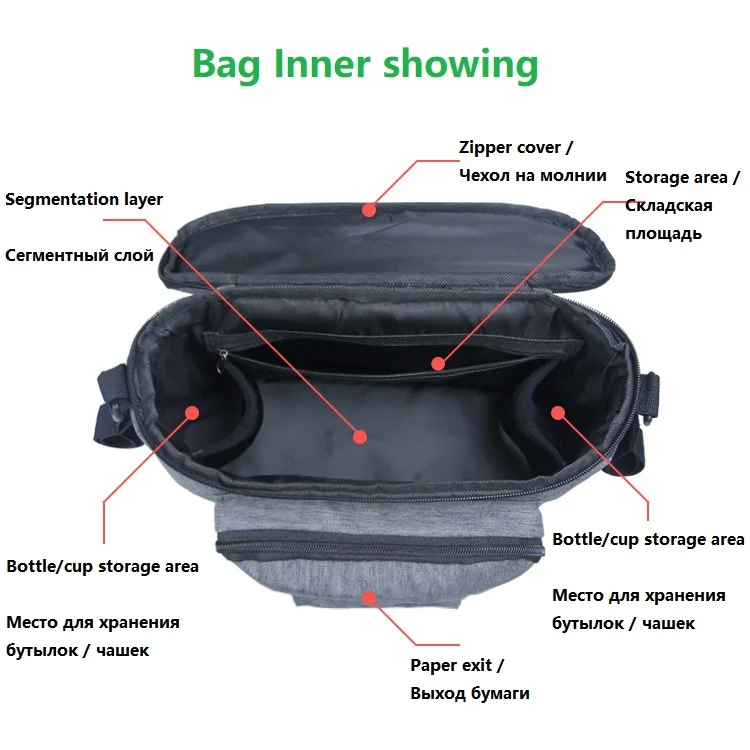 Bag Inner showing

Zipper cover /
Чехол на молнии

Storage area /
Складская
площадь

Segmentation layer

Сегментный слой

Bottle/cup storage area

Место для хранения
бутылок / чашек

Bottle/cup storage area

Место для хранения
бутылок / чашек

Paper exit /
Выход бумаги