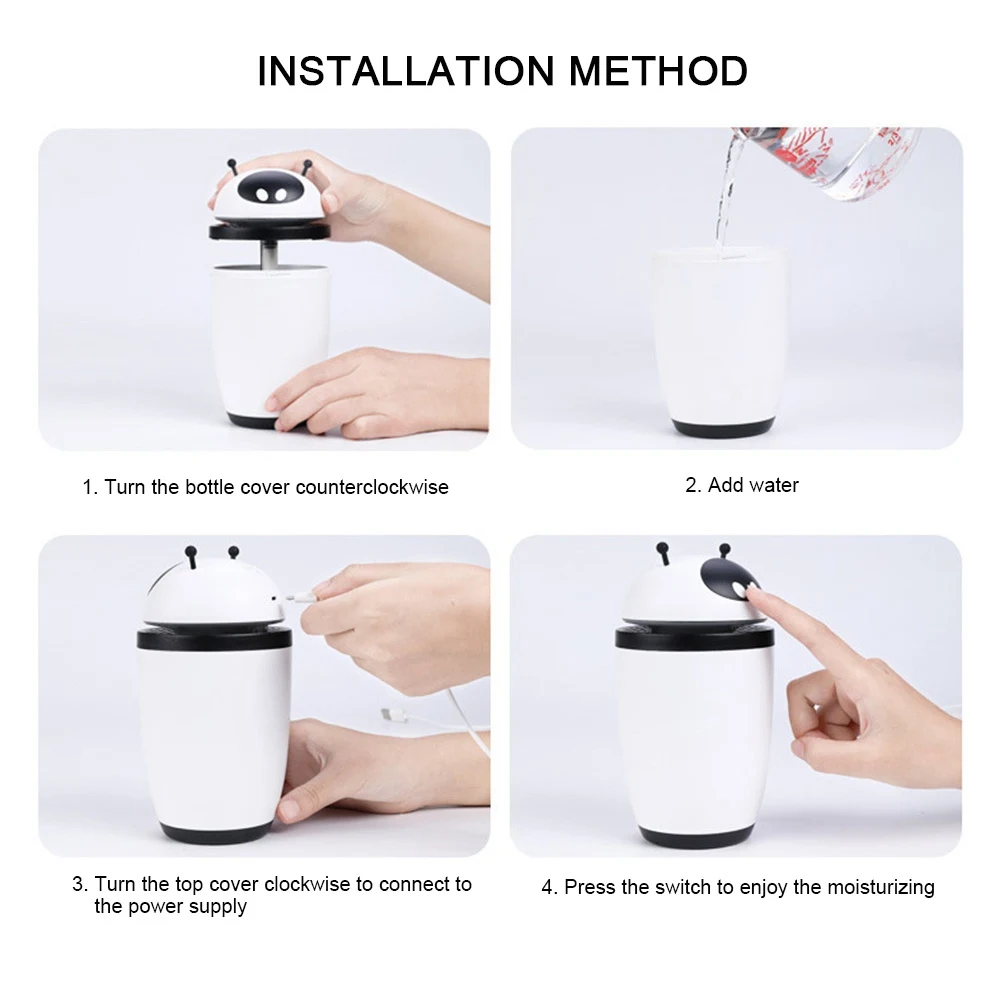 INSTALLATION METHOD

1. Turn the bottle cover counterclockwise

2. Add water

3. Turn the top cover clockwise to connect to the power supply

4. Press the switch to enjoy the moisturizing