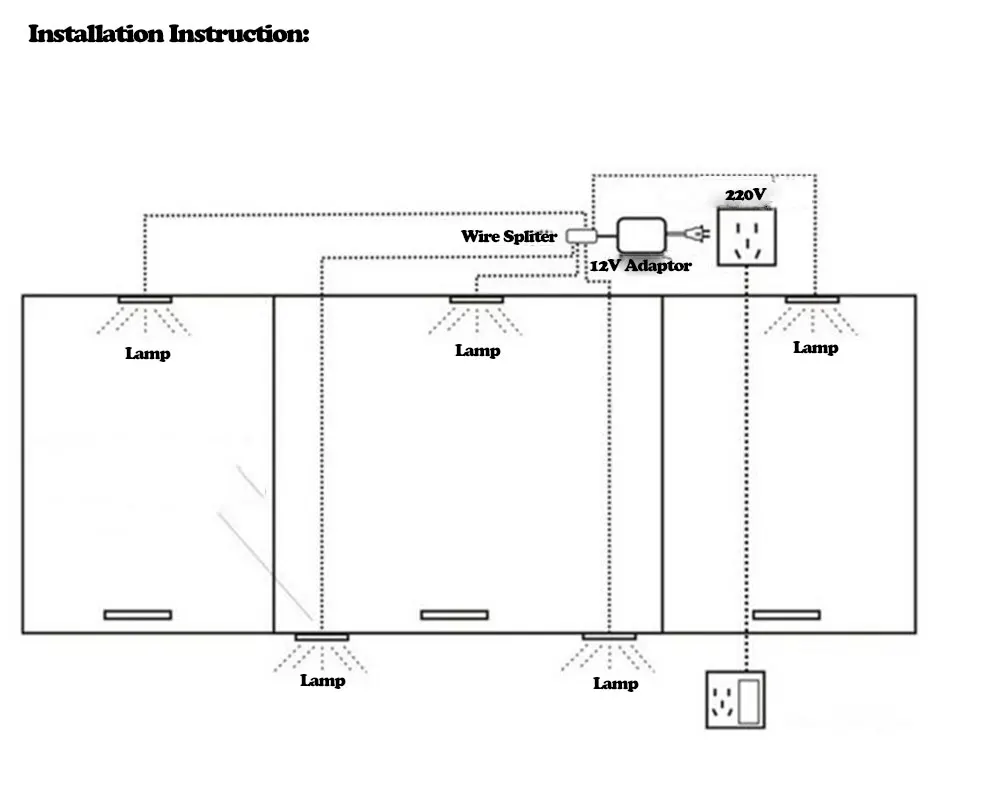 Installation Instruction:

220V

Wire Spliter

12V Adaptor

Lamp

Lamp

Lamp

Lamp

Lamp