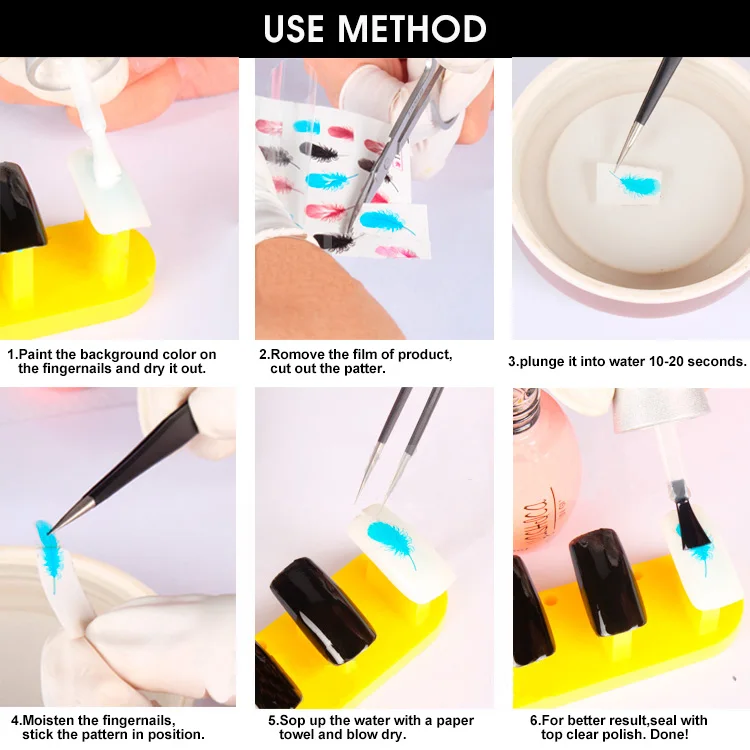 USE METHOD

1.Paint the background color on the fingernails and dry it out.

2.Romove the film of product, cut out the patter.

3.plunge it into water 10-20 seconds.

4.Moisten the fingernails, stick the pattern in position.

5.Sop up the water with a paper towel and blow dry.

6.For better result,seal with top clear polish. Done!