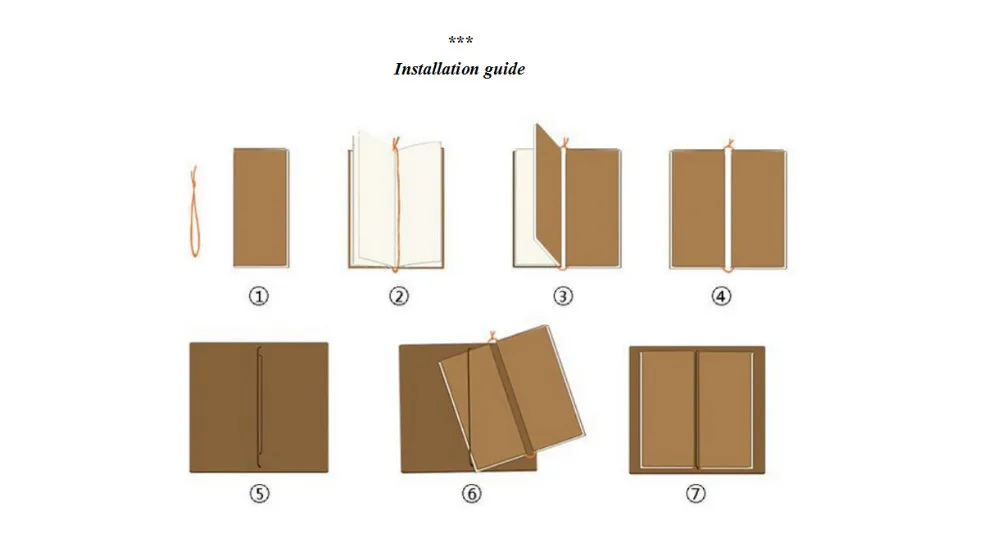 ***
Installation guide

①
②
③
④
⑤
⑥
⑦