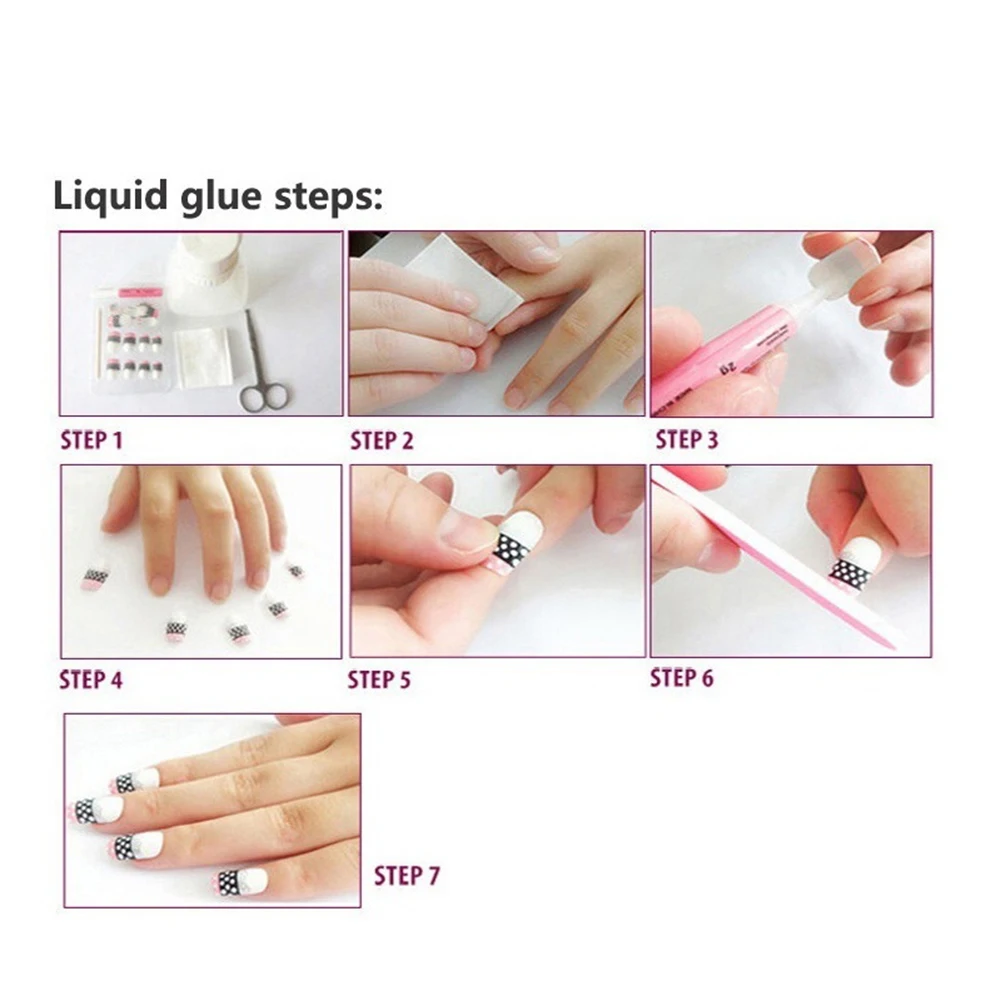 Liquid glue steps:

STEP 1

STEP 2

STEP 3

STEP 4

STEP 5

STEP 6

STEP 7