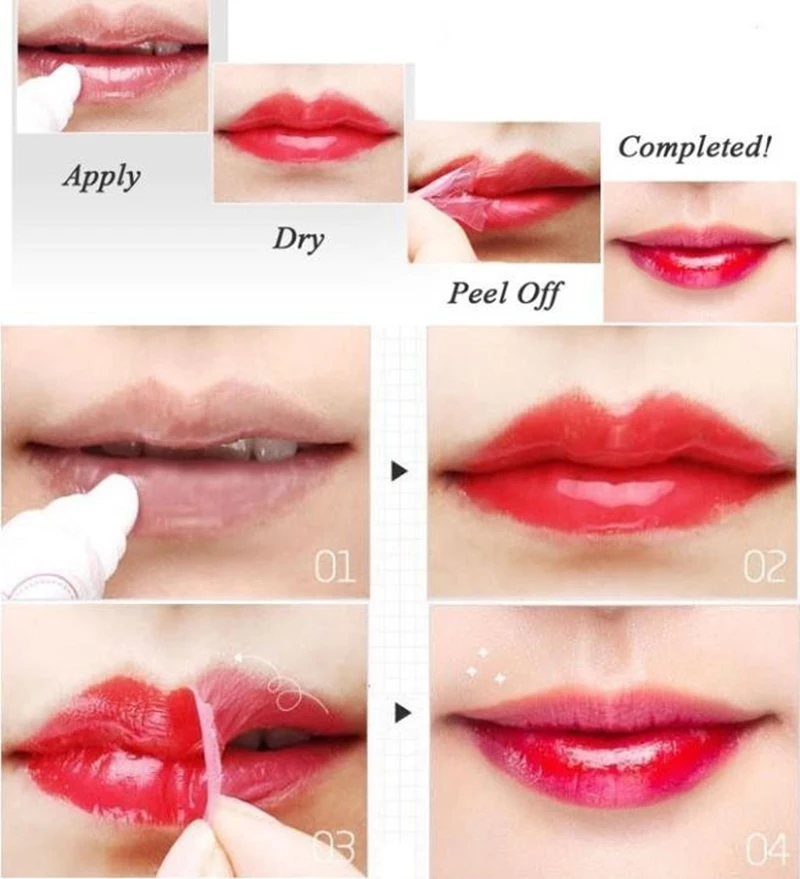 Apply

Dry

Peel Off

Completed!

01

02

03

04