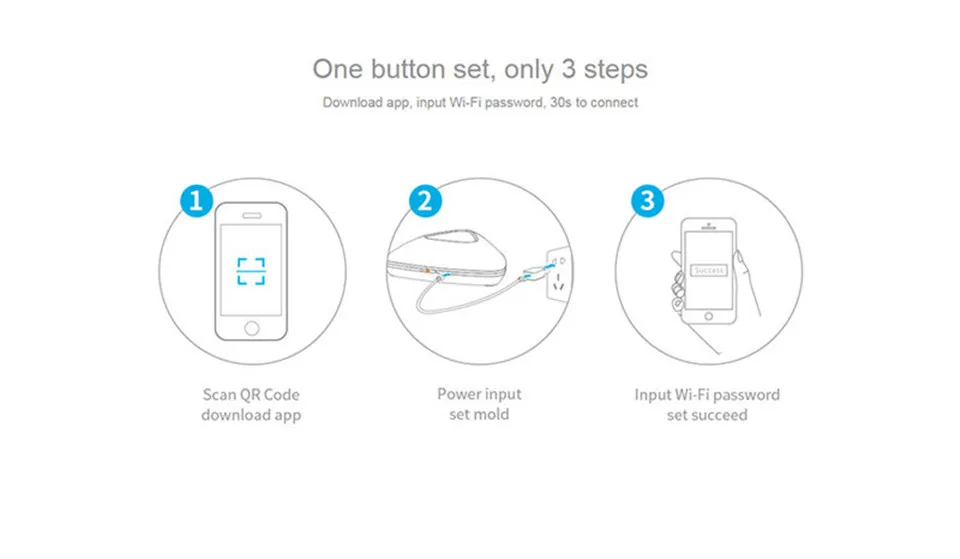 One button set, only 3 steps

Download app, input Wi-Fi password, 30s to connect

1

Scan QR Code
download app

2

Power input
set mold

3

Success

Input Wi-Fi password
set succeed