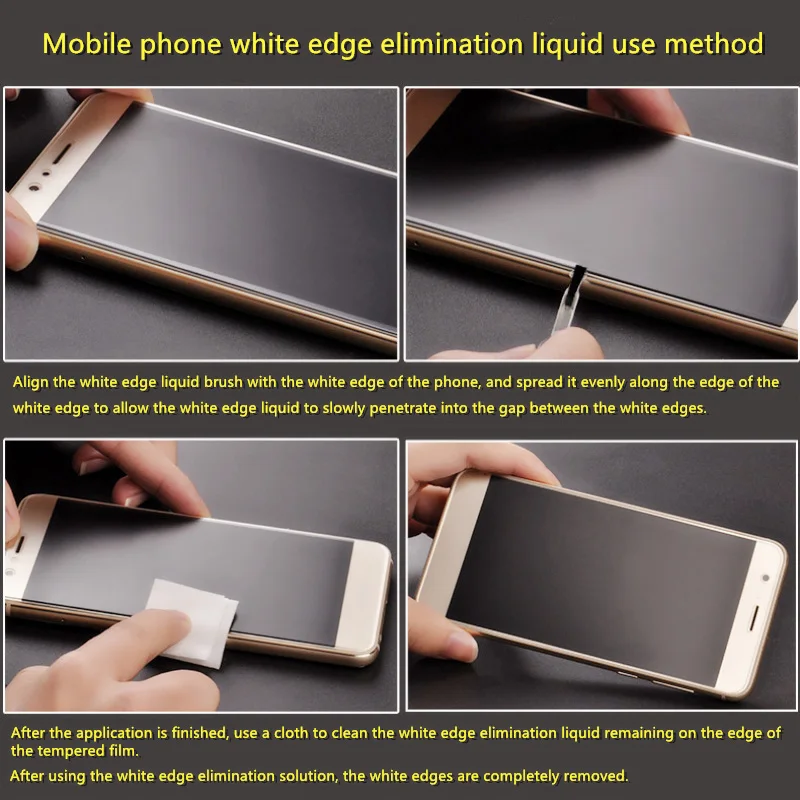 Mobile phone white edge elimination liquid use method

Align the white edge liquid brush with the white edge of the phone, and spread it evenly along the edge of the white edge to allow the white edge liquid to slowly penetrate into the gap between the white edges.

After the application is finished, use a cloth to clean the white edge elimination liquid remaining on the edge of the tempered film.

After using the white edge elimination solution, the white edges are completely removed.