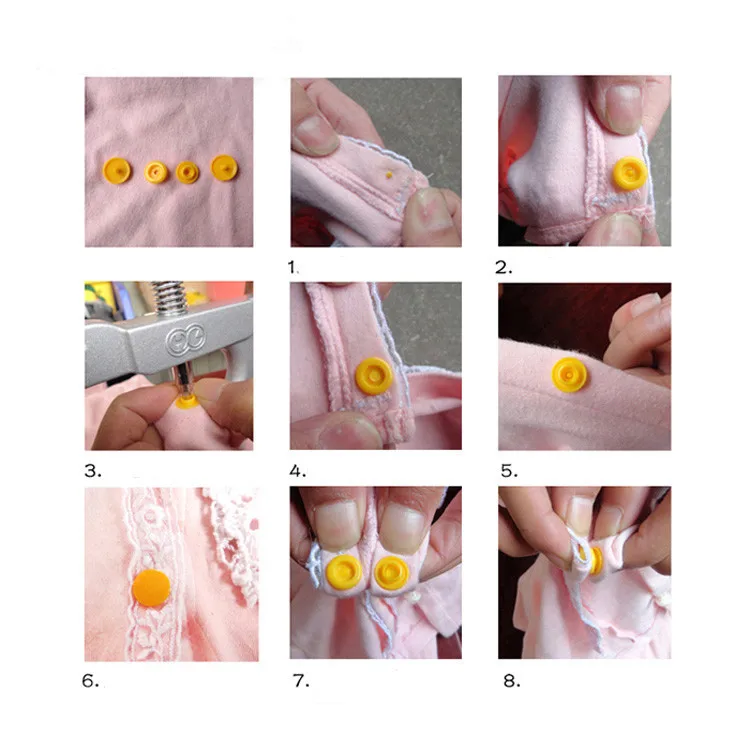 1.
2.
3.
4.
5.
6.
7.
8.