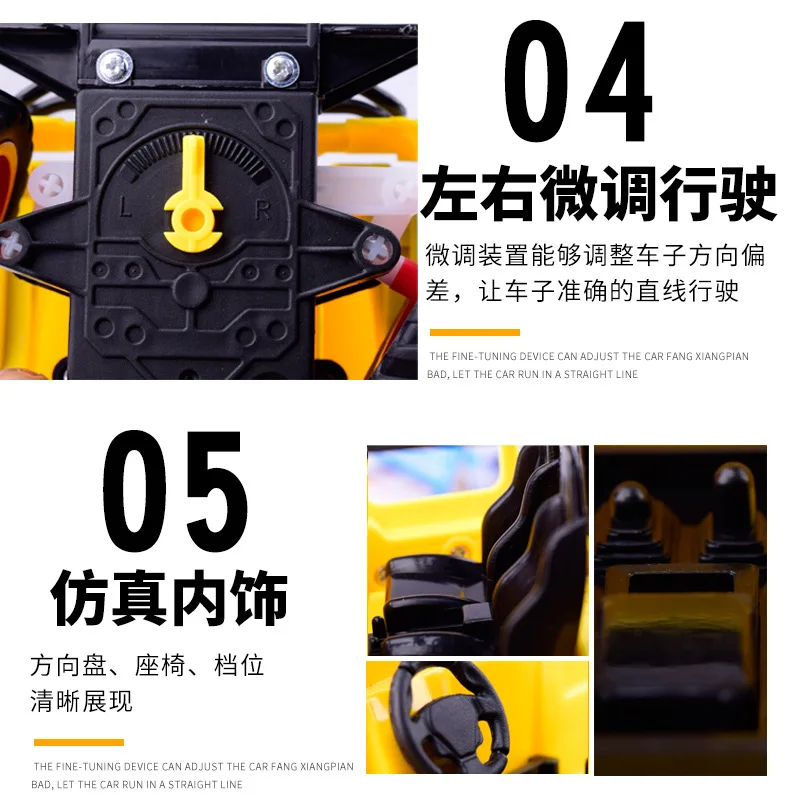 L R

04

左右微调行驶

微调装置能够调整车子方向偏差，让车子准确的直线行驶

THE FINE-TUNING DEVICE CAN ADJUST THE CAR FANG XIANGPIAN BAD, LET THE CAR RUN IN A STRAIGHT LINE

05

仿真内饰

方向盘、座椅、档位清晰展现

THE FINE-TUNING DEVICE CAN ADJUST THE CAR FANG XIANGPIAN BAD, LET THE CAR RUN IN A STRAIGHT LINE