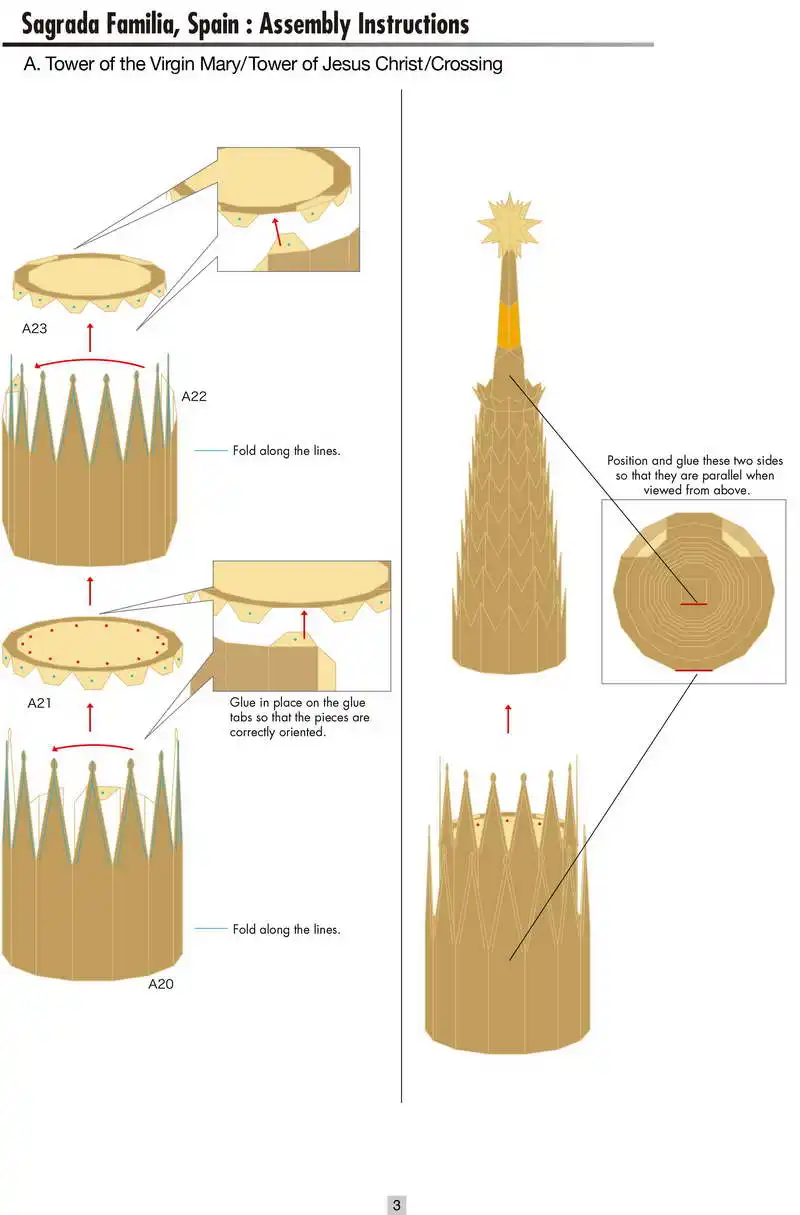 Sagrada Familia, Spain : Assembly Instructions

A. Tower of the Virgin Mary/Tower of Jesus Christ/Crossing

A23

A22

Fold along the lines.

A21

Glue in place on the glue tabs so that the pieces are correctly oriented.

Fold along the lines.

A20

Position and glue these two sides so that they are parallel when viewed from above.

3