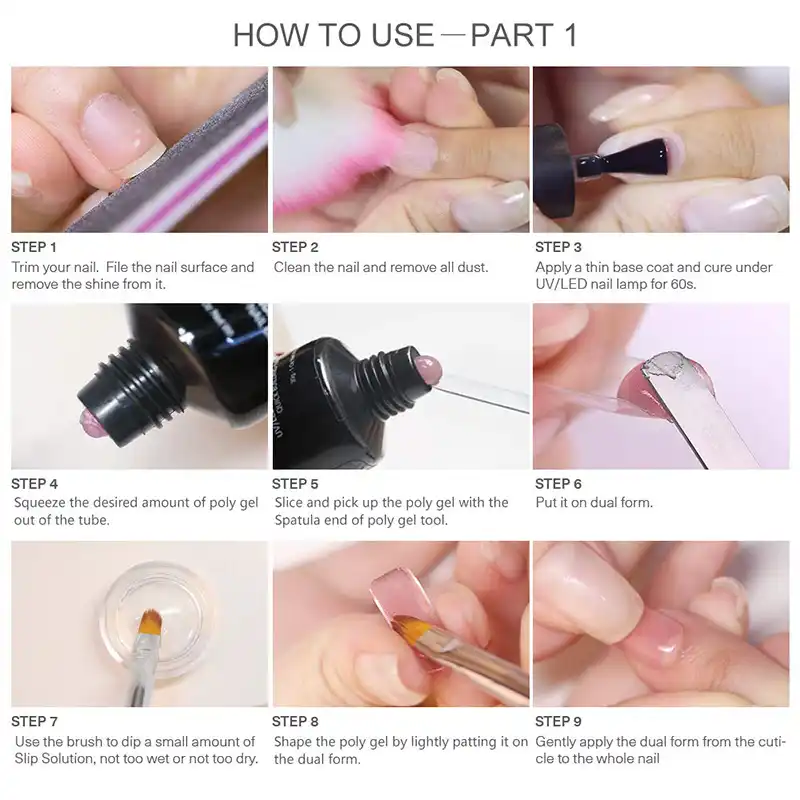 HOW TO USE — PART 1

STEP 1
Trim your nail. File the nail surface and remove the shine from it.

STEP 2
Clean the nail and remove all dust.

STEP 3
Apply a thin base coat and cure under UV/LED nail lamp for 60s.

STEP 4
Squeeze the desired amount of poly gel out of the tube.

STEP 5
Slice and pick up the poly gel with the Spatula end of poly gel tool.

STEP 6
Put it on dual form.

STEP 7
Use the brush to dip a small amount of Slip Solution, not too wet or not too dry.

STEP 8
Shape the poly gel by lightly patting it on the dual form.

STEP 9
Gently apply the dual form from the cuticle to the whole nail