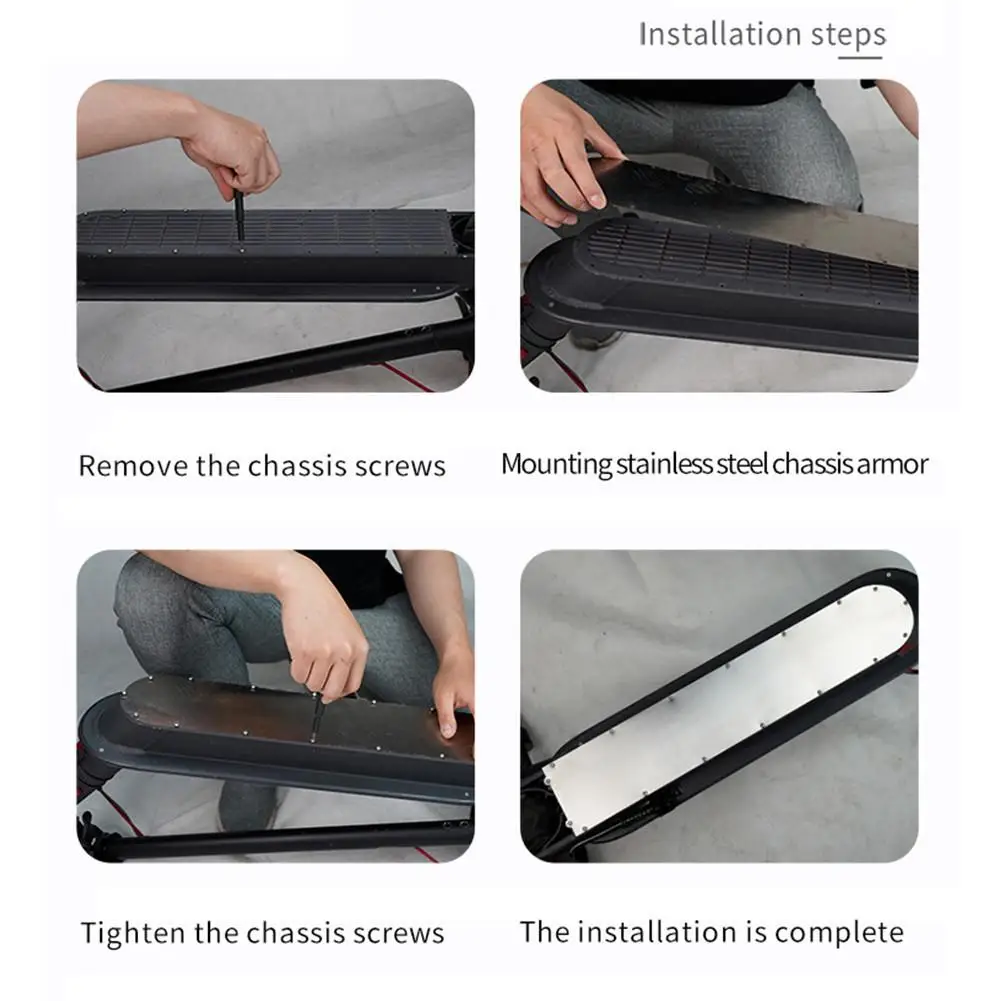 Installation steps

Remove the chassis screws

Mounting stainless steel chassis armor

Tighten the chassis screws

The installation is complete