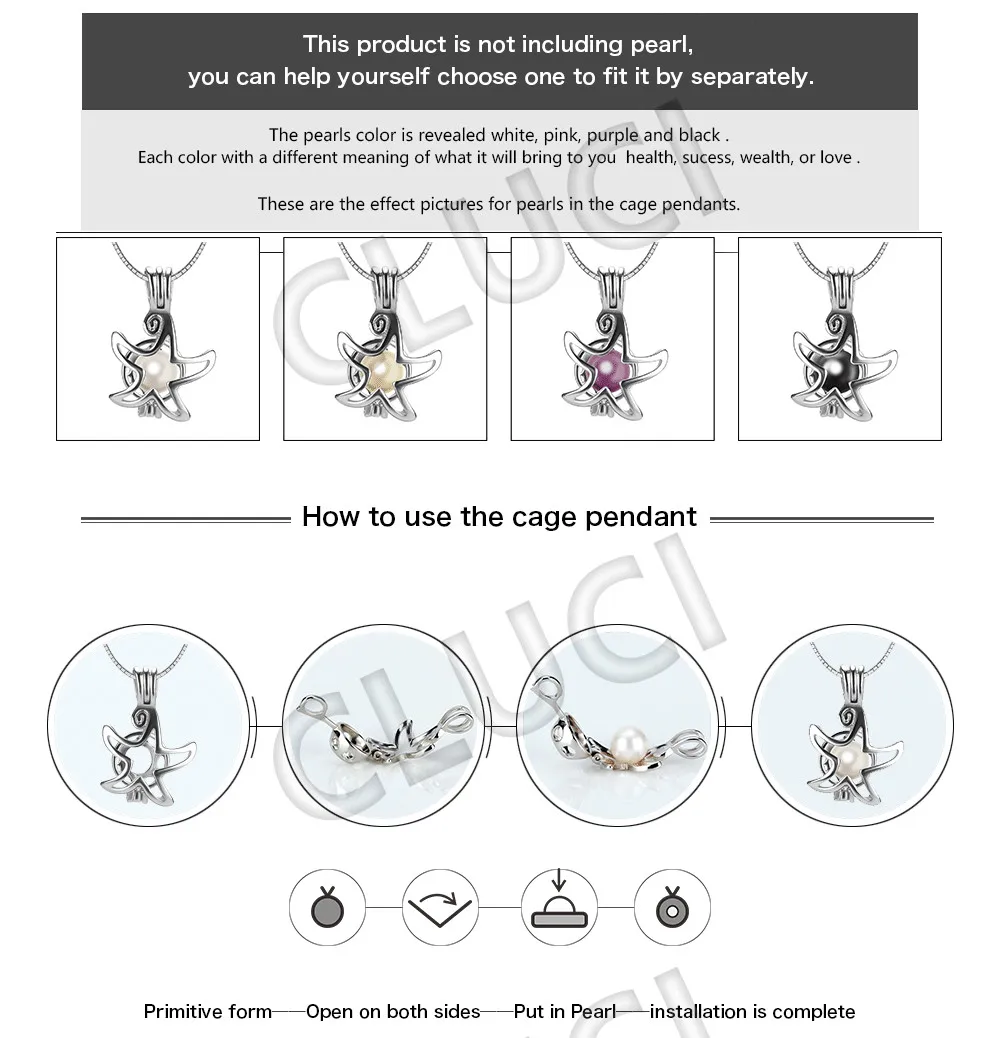 This product is not including pearl,
you can help yourself choose one to fit it by separately.

The pearls color is revealed white, pink, purple and black .
Each color with a different meaning of what it will bring to you health, sucess, wealth, or love .

These are the effect pictures for pearls in the cage pendants.

CLUCI

How to use the cage pendant

CLUCI

Primitive form——Open on both sides——Put in Pearl——installation is complete