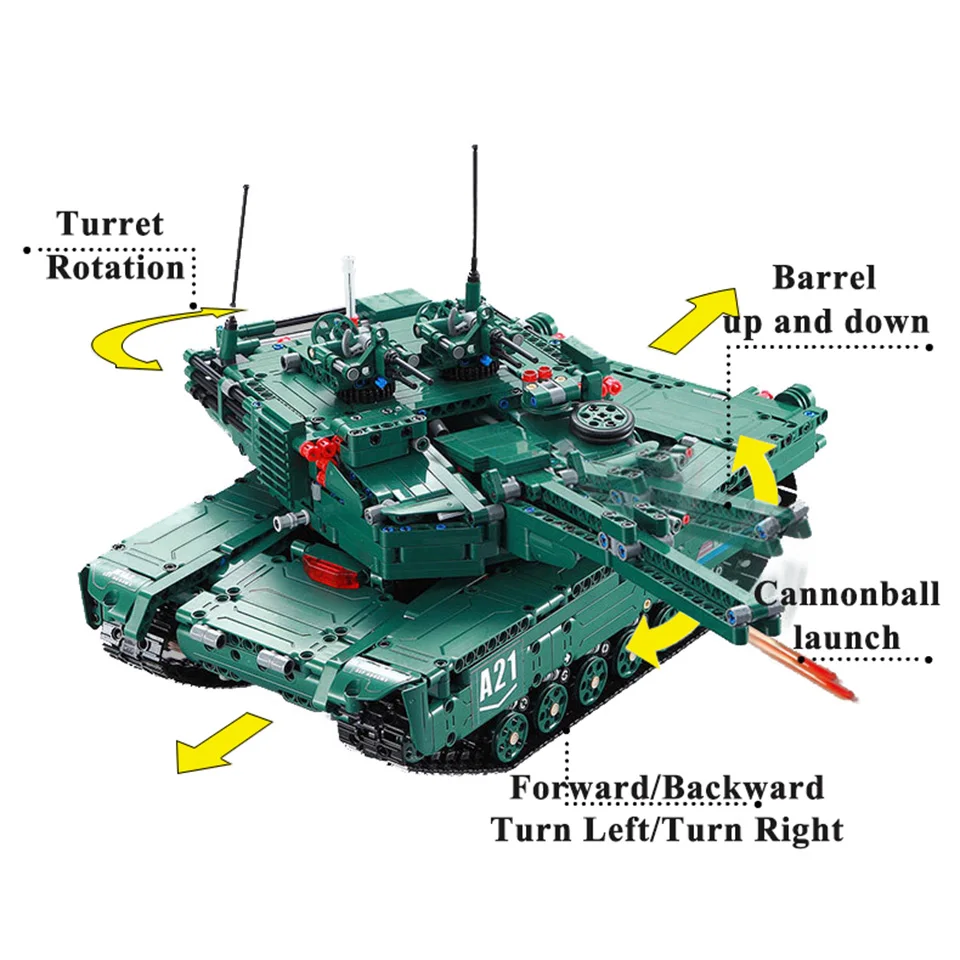 Turret Rotation

Barrel up and down

Cannonball launch

A21

Forward/Backward Turn Left/Turn Right